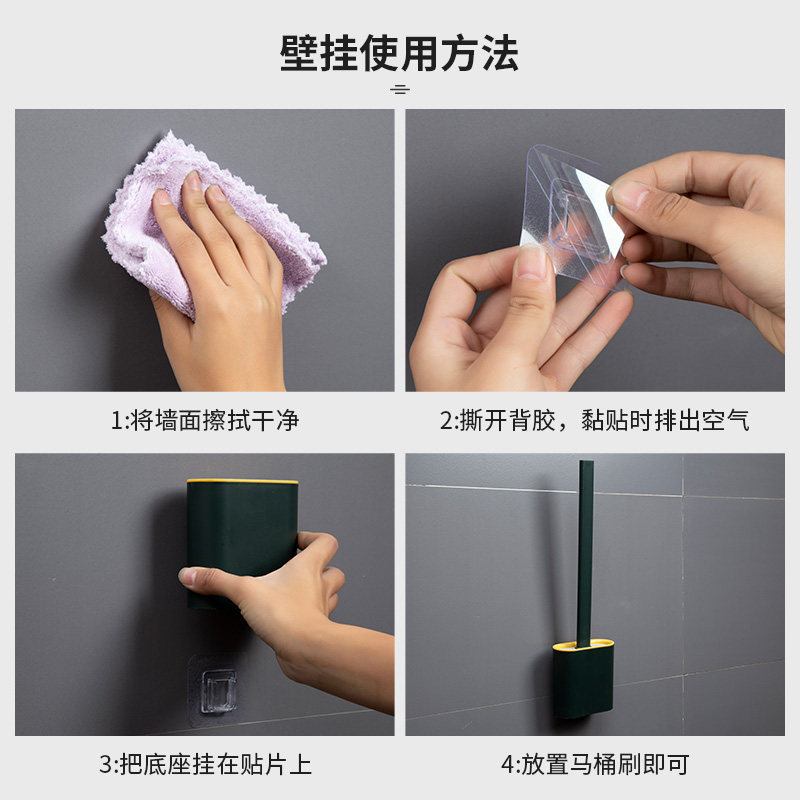 壁挂使用方法

1:将墙面擦拭干净

2:撕开背胶，黏贴时排出空气

3:把底座挂在贴片上

4:放置马桶刷即可