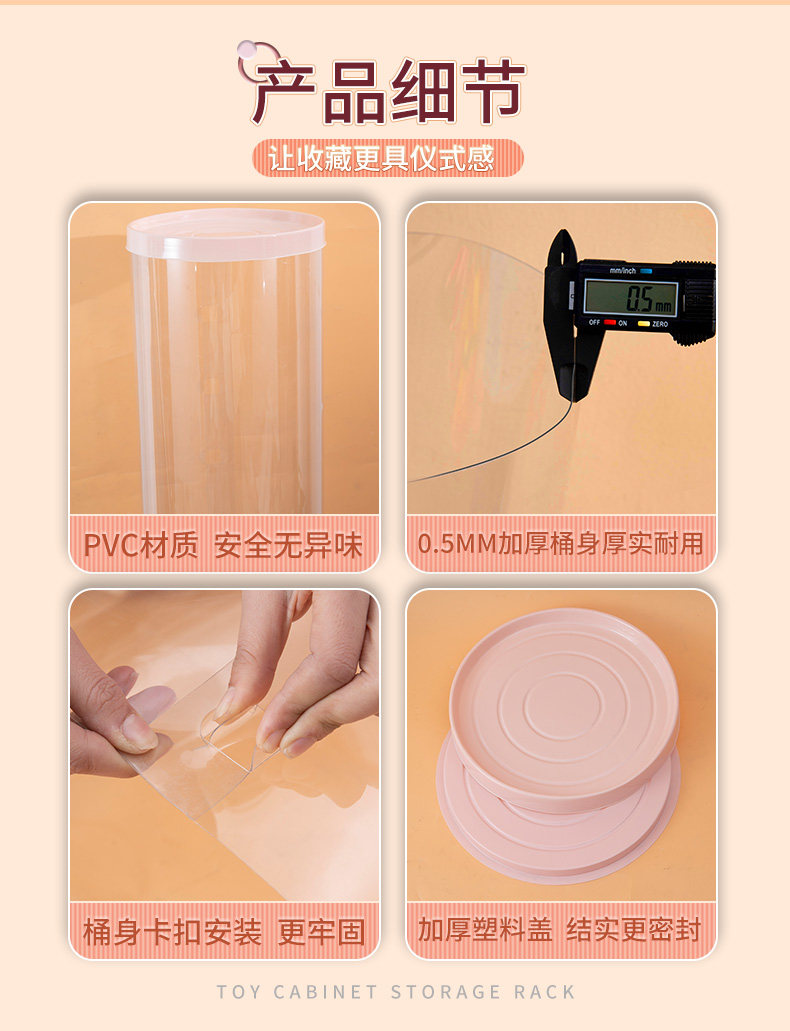 产品细节

让收藏更具仪式感

mm/inch

0.5 mm

OFF ON ZERO

PVC材质 安全无异味

0.5MM加厚桶身厚实耐用

桶身卡扣安装 更牢固

加厚塑料盖 结实更密封

TOY CABINET STORAGE RACK