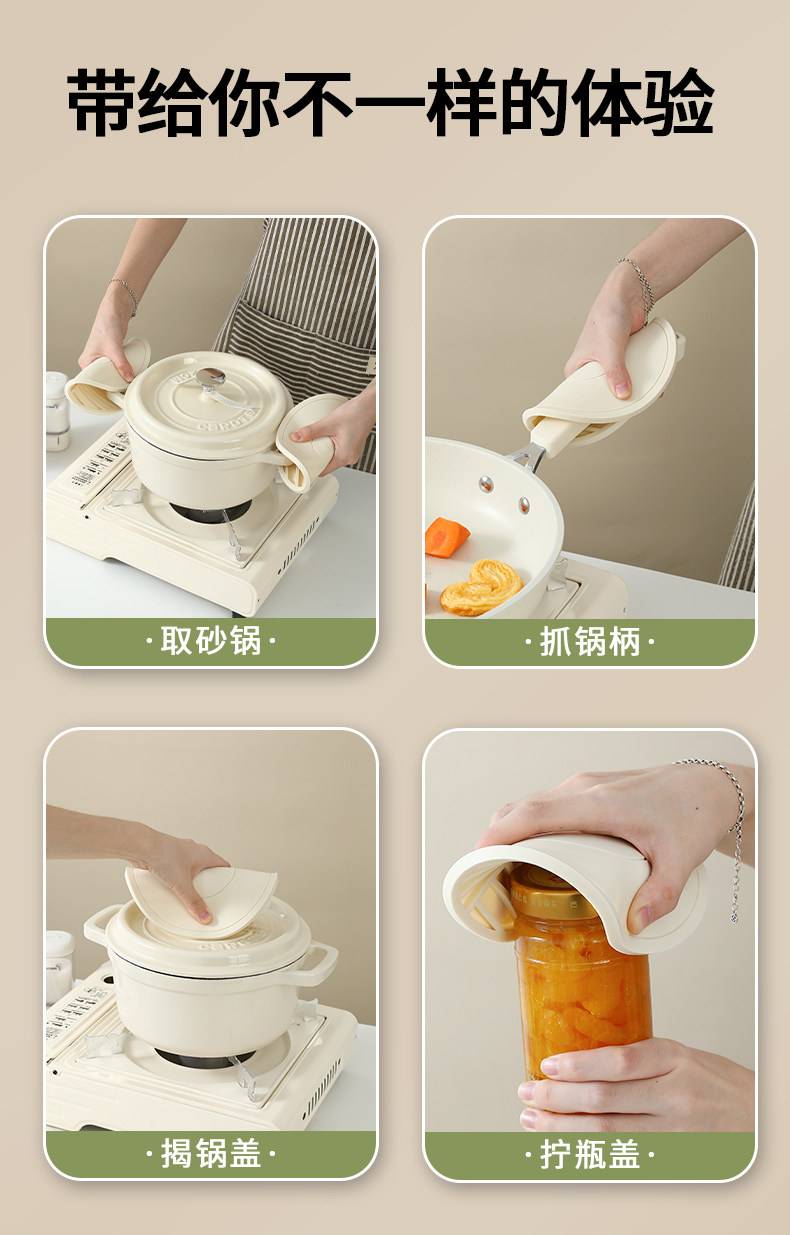 带给你不一样的体验

·取砂锅·

·抓锅柄·

·揭锅盖·

·拧瓶盖·