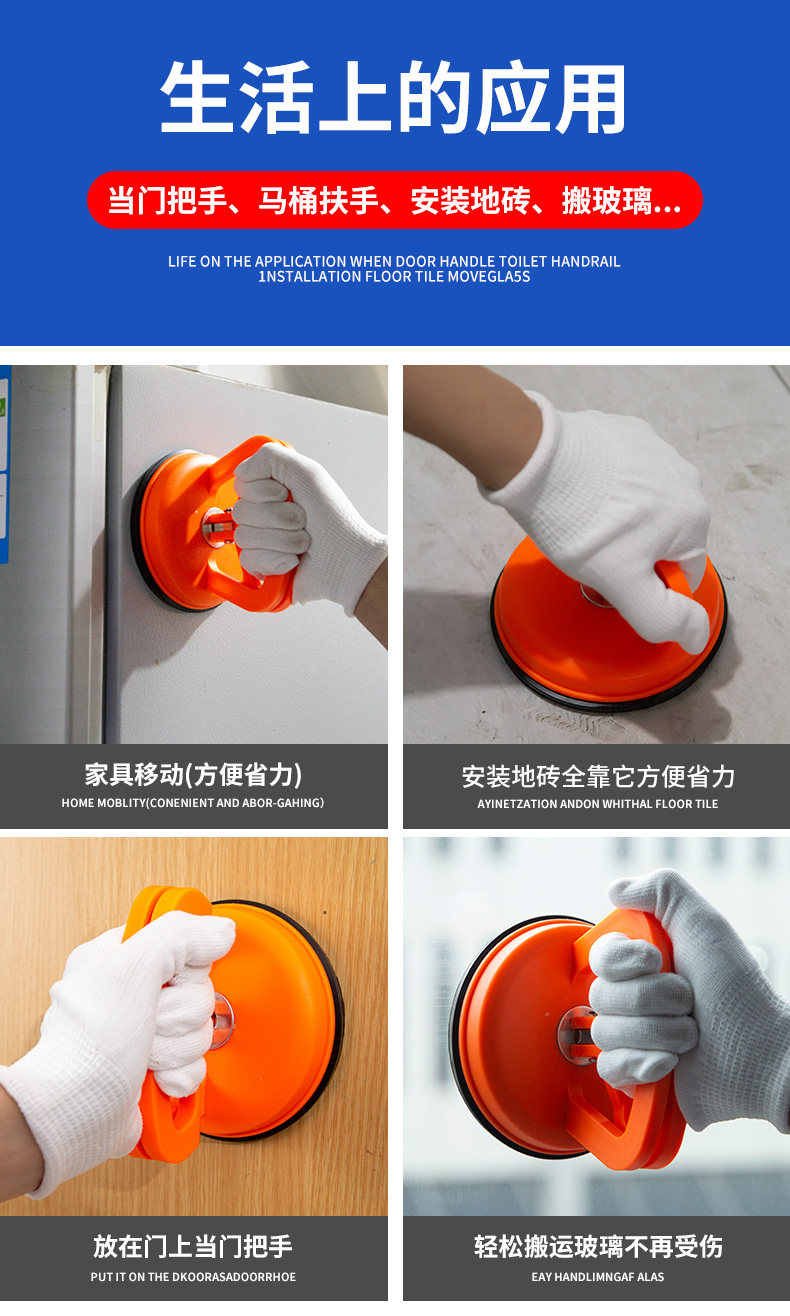 生活上的应用

当门把手、马桶扶手、安装地砖、搬玻璃...

LIFE ON THE APPLICATION WHEN DOOR HANDLE TOILET HANDRAIL 1NSTALLATION FLOOR TILE MOVEGLA5S

家具移动(方便省力)

HOME MOBLITY(CONENIENT AND ABOR-GAHING)

安装地砖全靠它方便省力

AYINETZATION ANDON WHITHAL FLOOR TILE

放在门上当门把手

PUT IT ON THE DKOORASADOORRHOE

轻松搬运玻璃不再受伤

EAY HANDLIMNGAF ALAS