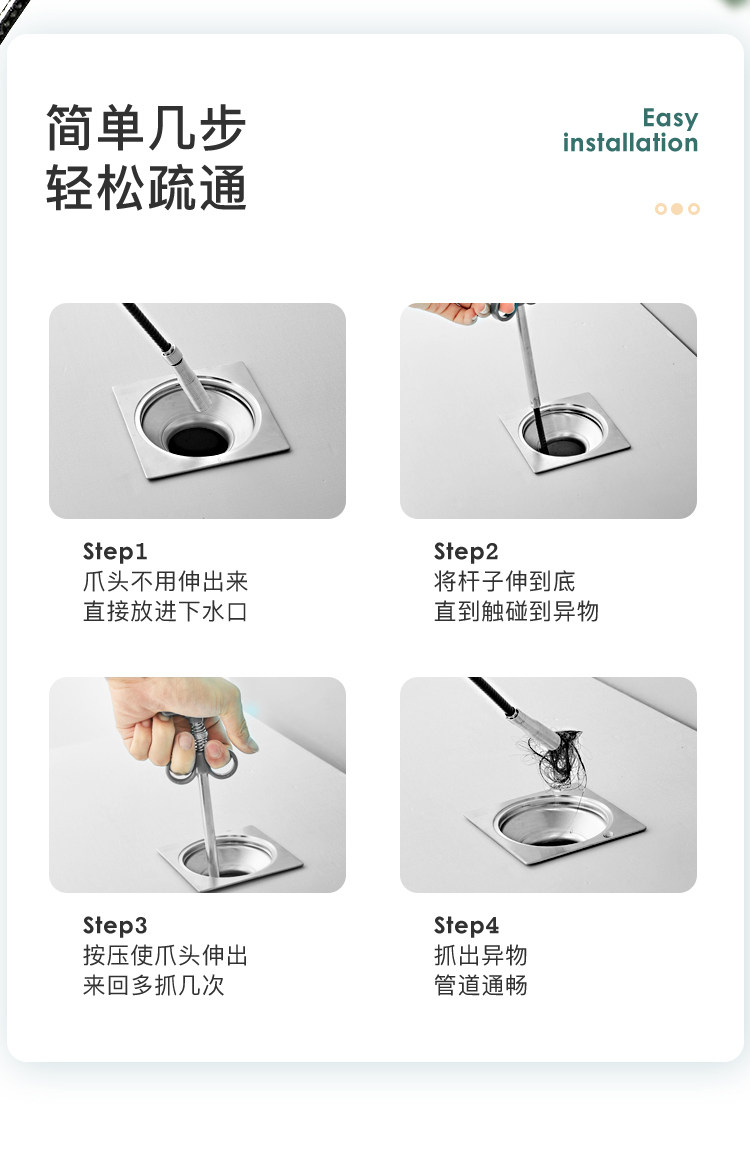 简单几步
轻松疏通

Easy
installation

Step1
爪头不用伸出来
直接放进下水口

Step2
将杆子伸到底
直到触碰到异物

Step3
按压使爪头伸出
来回多抓几次

Step4
抓出异物
管道通畅