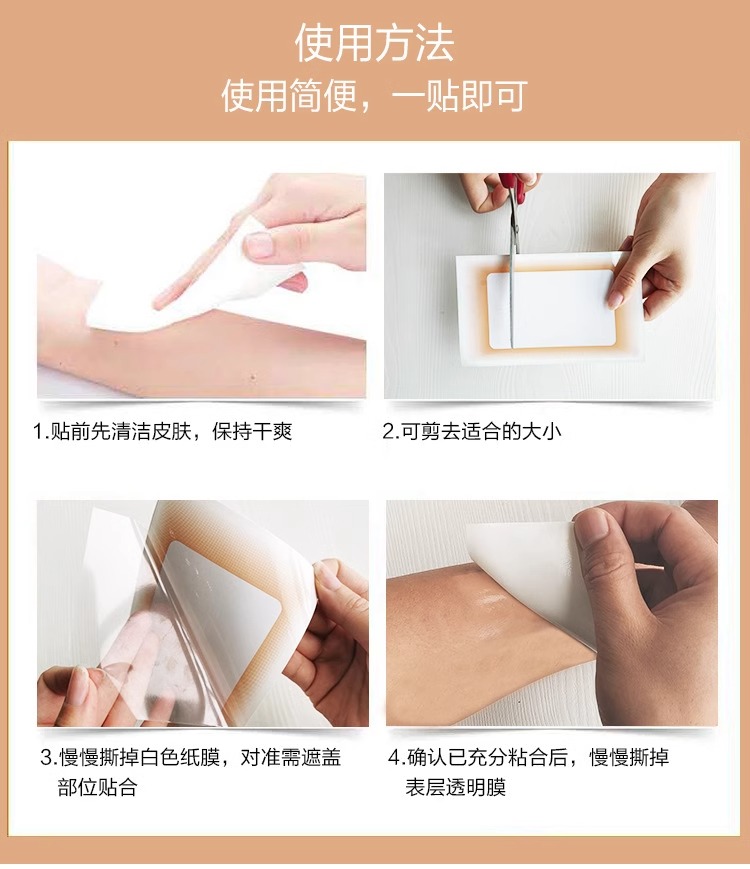 使用方法
使用简便，一贴即可

1.贴前先清洁皮肤，保持干爽

2.可剪去适合的大小

3.慢慢撕掉白色纸膜，对准需遮盖部位贴合

4.确认已充分粘合后，慢慢撕掉表层透明膜