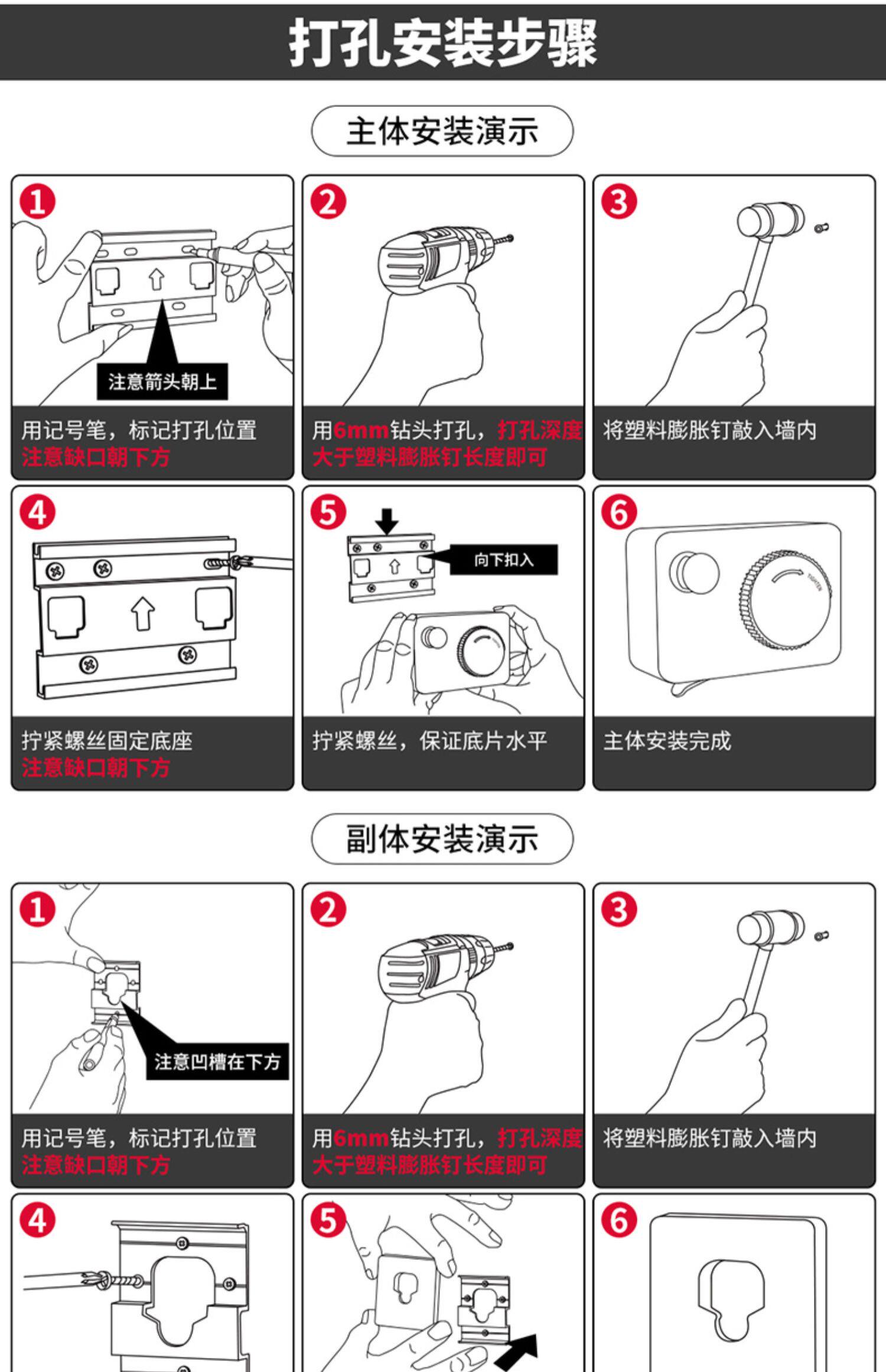 打孔安装步骤

主体安装演示

1
注意箭头朝上
用记号笔，标记打孔位置
注意缺口朝下方

2
用6mm钻头打孔，打孔深度大于塑料膨胀钉长度即可

3
将塑料膨胀钉敲入墙内

4
拧紧螺丝固定底座
注意缺口朝下方

5
向下扣入
拧紧螺丝，保证底片水平

6
主体安装完成

副体安装演示

1
注意凹槽在下方
用记号笔，标记打孔位置
注意缺口朝下方

2
用6mm钻头打孔，打孔深度大于塑料膨胀钉长度即可

3
将塑料膨胀钉敲入墙内

4

5

6