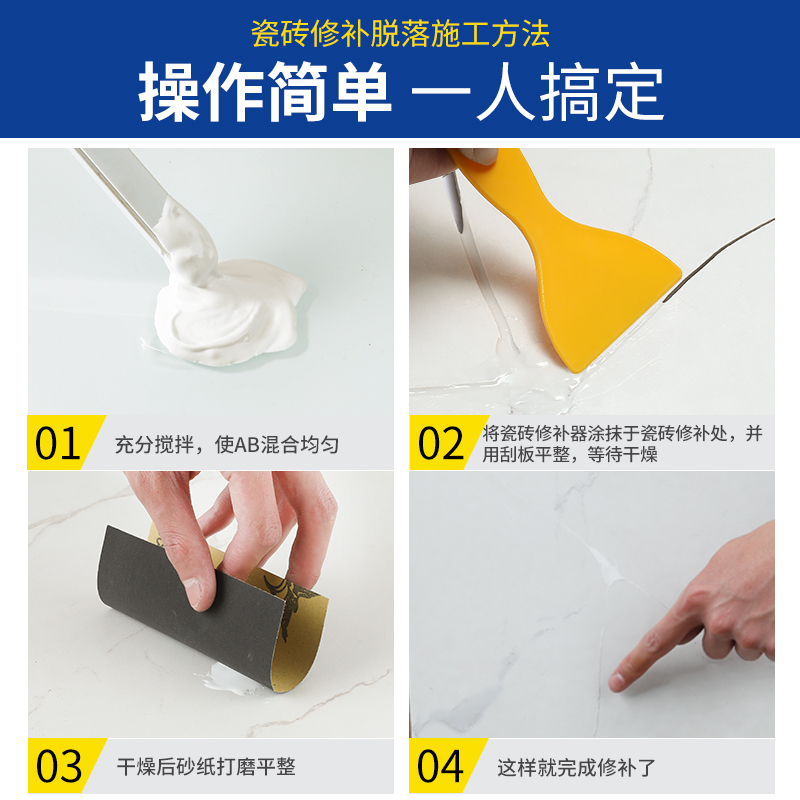 瓷砖修补脱落施工方法

操作简单 一人搞定

01 充分搅拌，使AB混合均匀

02 将瓷砖修补器涂抹于瓷砖修补处，并用刮板平整，等待干燥

03 干燥后砂纸打磨平整

04 这样就完成修补了