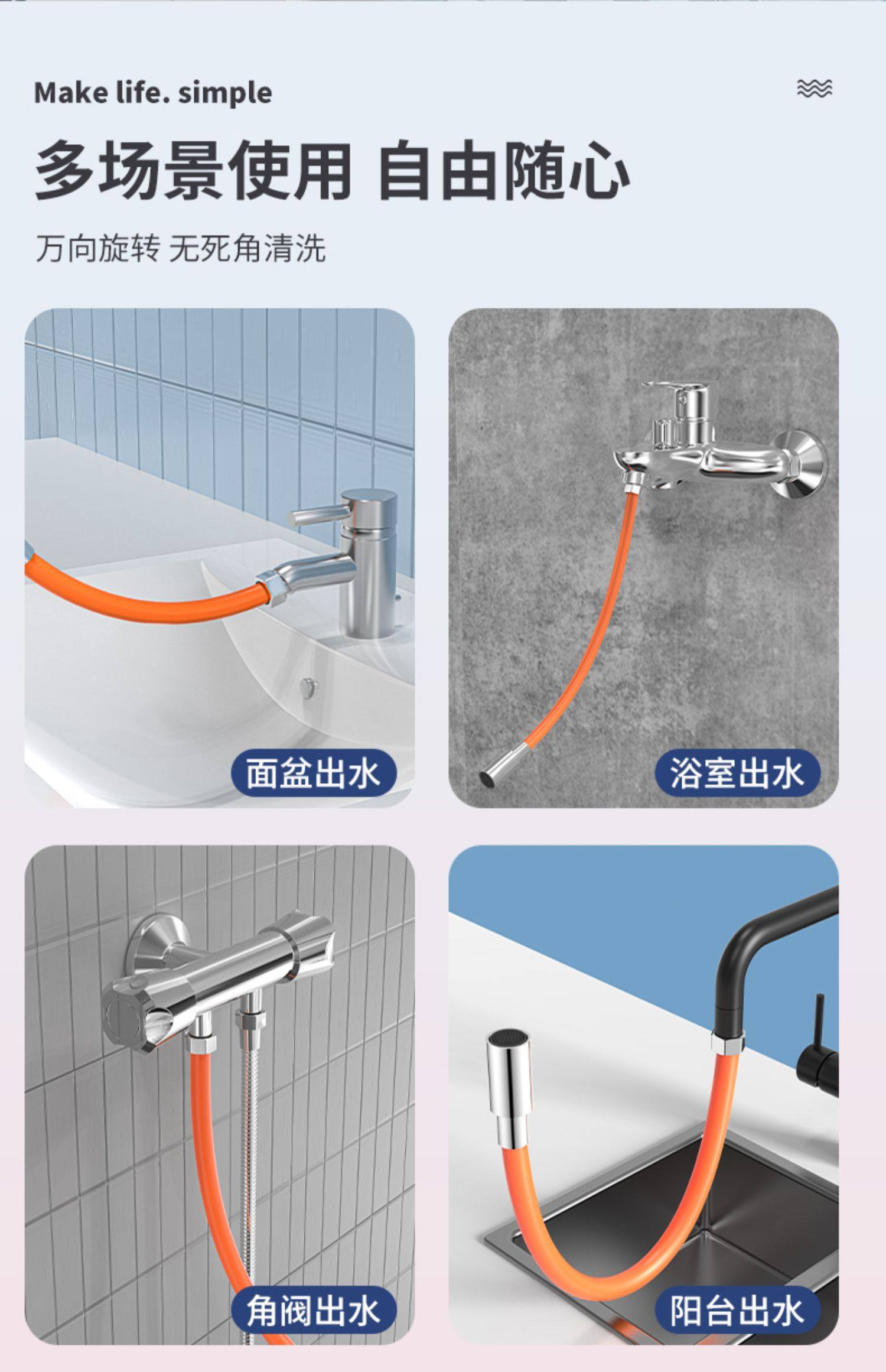 Make life. simple

多场景使用 自由随心

万向旋转 无死角清洗

面盆出水

浴室出水

角阀出水

阳台出水