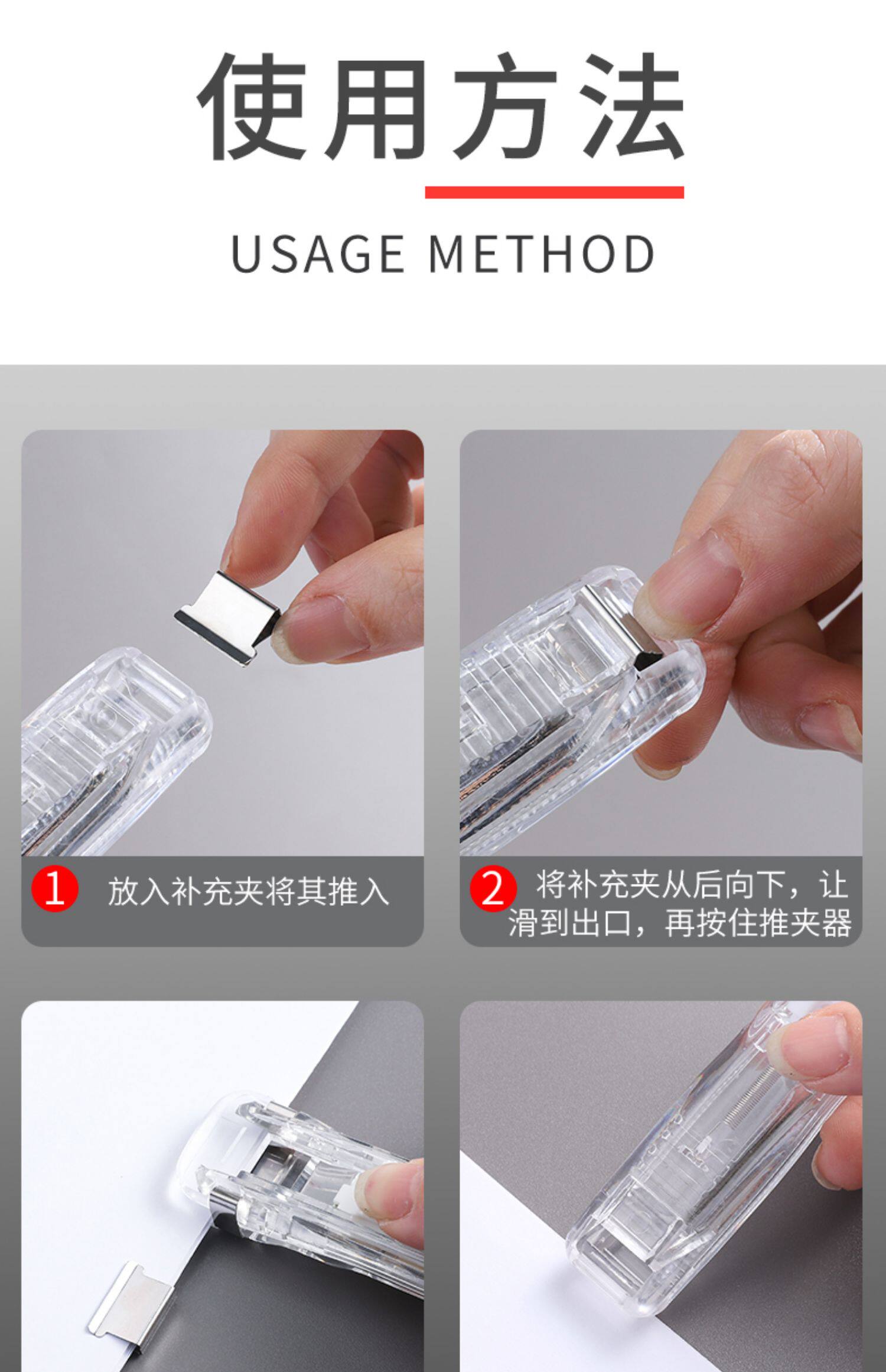 使用方法

USAGE METHOD

1 放入补充夹将其推入

2 将补充夹从后向下，让滑到出口，再按住推夹器