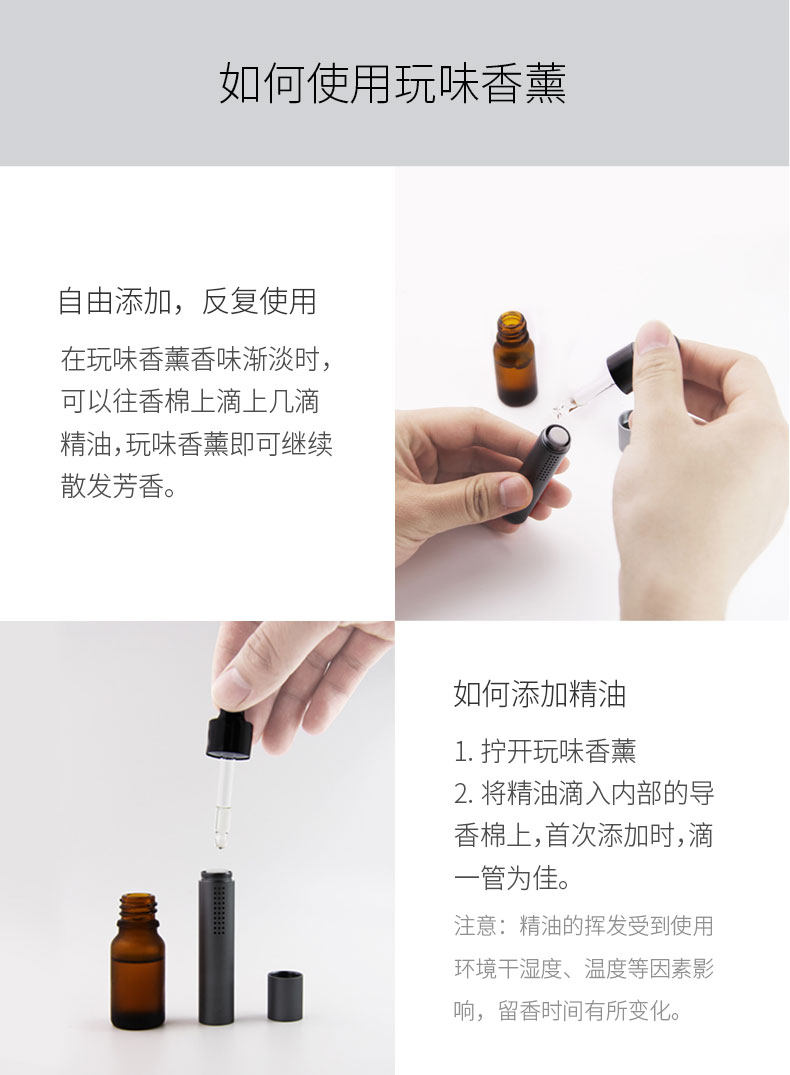 如何使用玩味香薰

自由添加，反复使用

在玩味香薰香味渐淡时，可以往香棉上滴上几滴精油，玩味香薰即可继续散发芳香。

如何添加精油

1. 拧开玩味香薰
2. 将精油滴入内部的导香棉上，首次添加时，滴一管为佳。

注意：精油的挥发受到使用环境干湿度、温度等因素影响，留香时间有所变化。