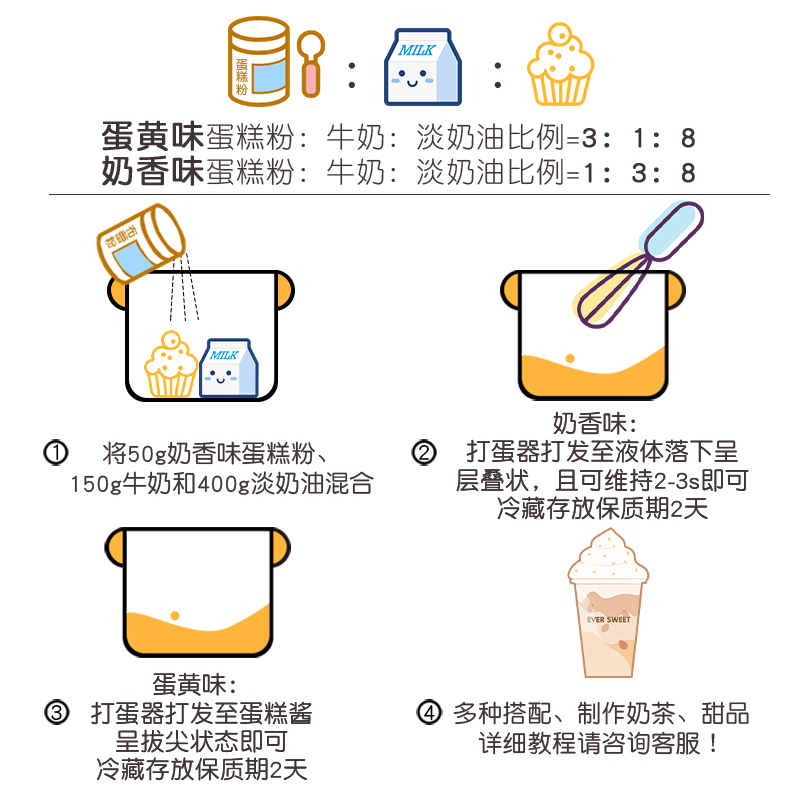 蛋糕粉

MILK

蛋黄味蛋糕粉：牛奶：淡奶油比例=3：1：8
奶香味蛋糕粉：牛奶：淡奶油比例=1：3：8

蛋糕粉

MILK

① 将50g奶香味蛋糕粉、150g牛奶和400g淡奶油混合

奶香味：
② 打蛋器打发至液体落下呈层叠状，且可维持2-3s即可
冷藏存放保质期2天

蛋黄味：
③ 打蛋器打发至蛋糕酱呈拔尖状态即可
冷藏存放保质期2天

EVER SWEET

④ 多种搭配、制作奶茶、甜品
详细教程请咨询客服！