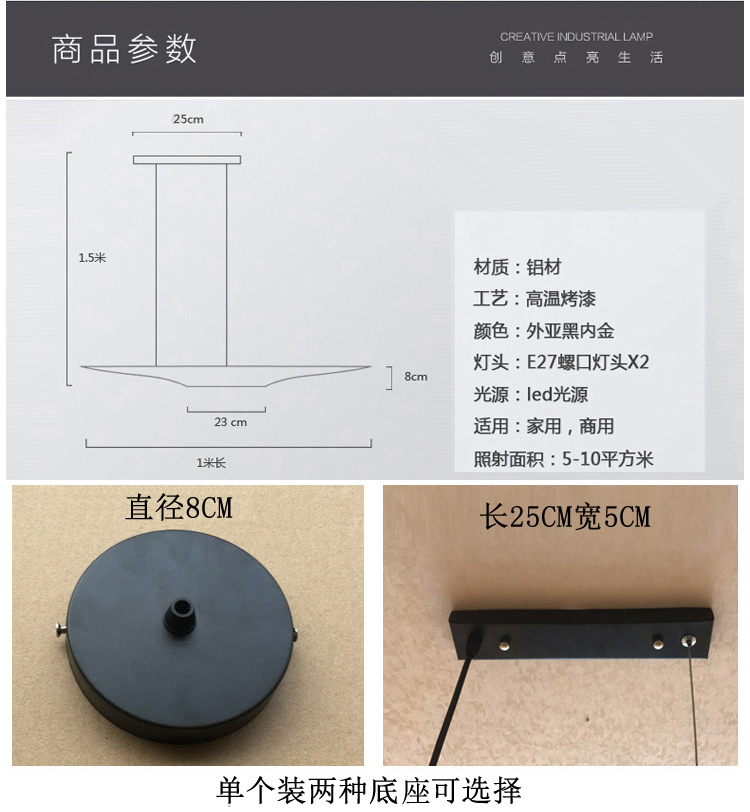 商品参数

CREATIVE INDUSTRIAL LAMP
创 意 点 亮 生 活

25cm

1.5米

8cm

23 cm

1米长

材质：铝材
工艺：高温烤漆
颜色：外亚黑内金
灯头：E27螺口灯头X2
光源：led光源
适用：家用，商用
照射面积：5-10平方米

直径8CM

长25CM宽5CM

单个装两种底座可选择