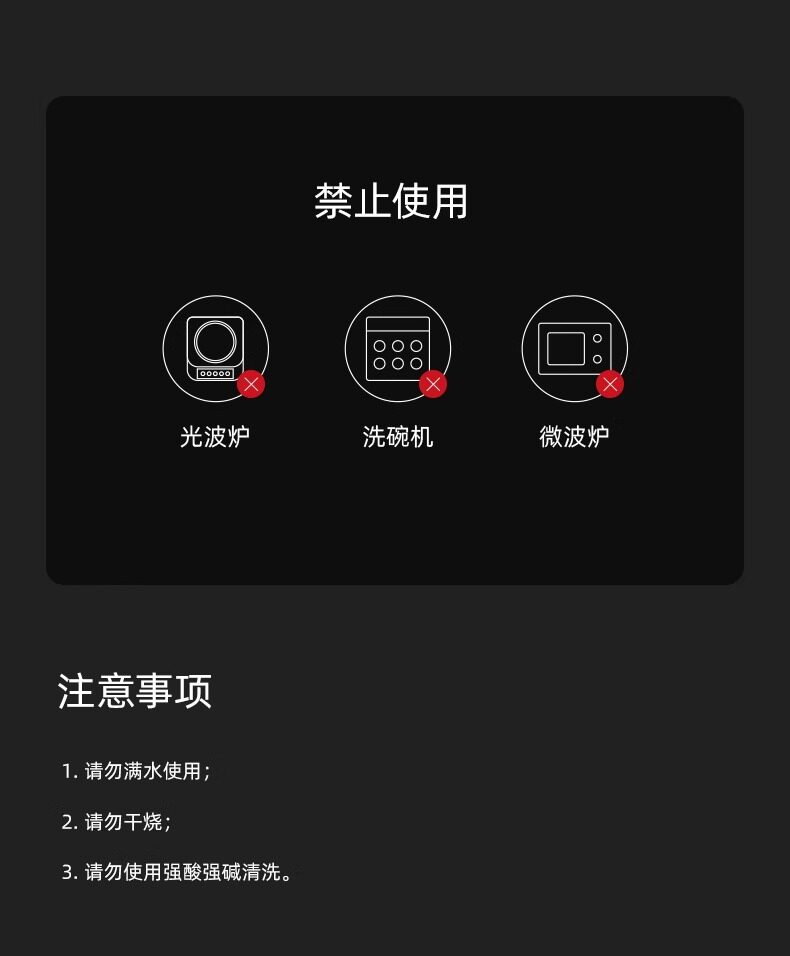 禁止使用

光波炉

洗碗机

微波炉

注意事项

1.请勿满水使用；

2.请勿干烧；

3.请勿使用强酸强碱清洗。