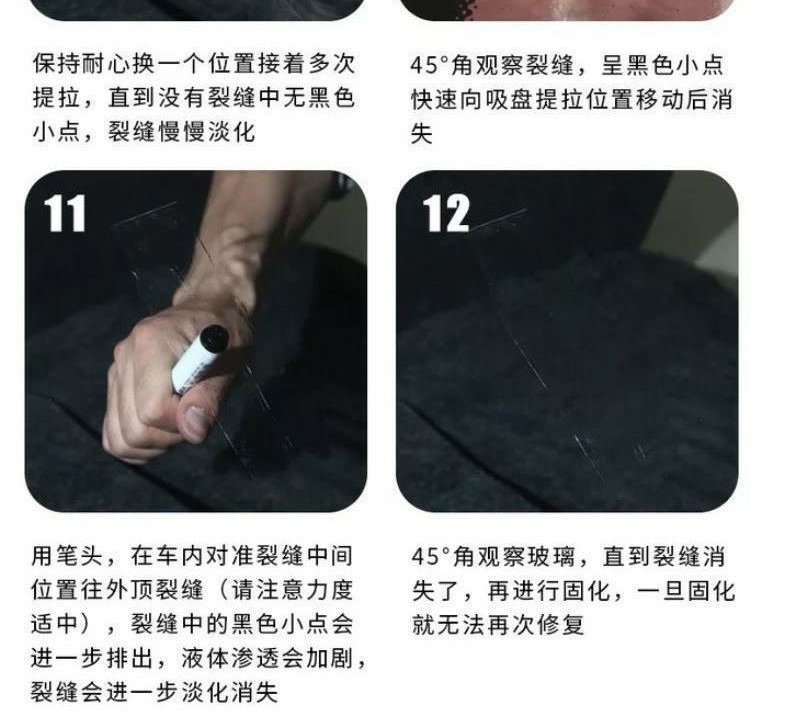 保持耐心换一个位置接着多次提拉，直到没有裂缝中无黑色小点，裂缝慢慢淡化

45°角观察裂缝，呈黑色小点快速向吸盘提拉位置移动后消失

11

12

用笔头，在车内对准裂缝中间位置往外顶裂缝（请注意力度适中），裂缝中的黑色小点会进一步排出，液体渗透会加剧，裂缝会进一步淡化消失

45°角观察玻璃，直到裂缝消失了，再进行固化，一旦固化就无法再次修复