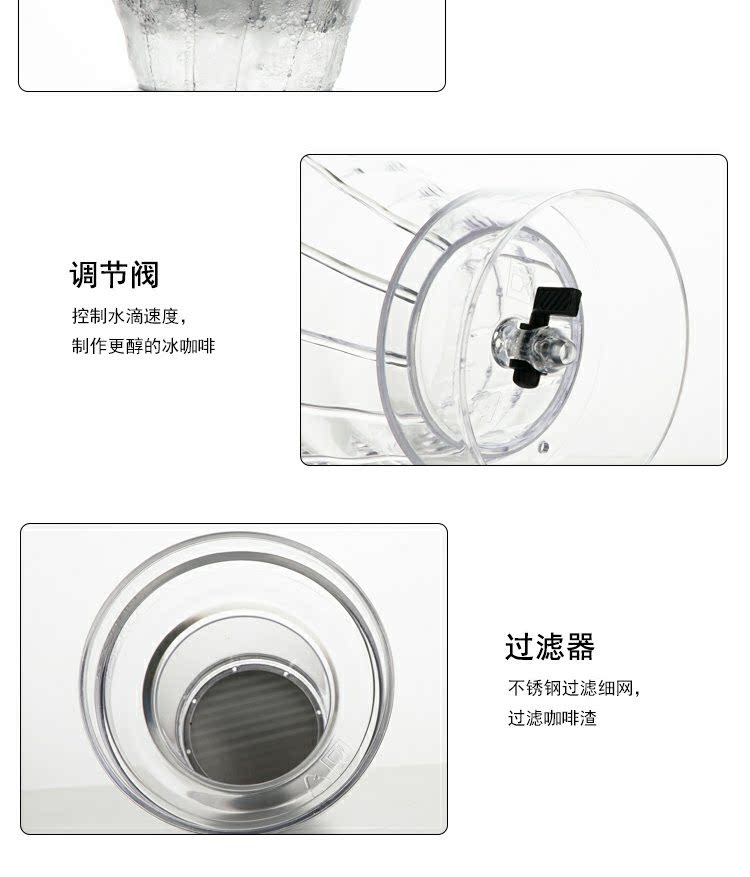 调节阀

控制水滴速度，
制作更醇的冰咖啡

过滤器

不锈钢过滤细网，
过滤咖啡渣