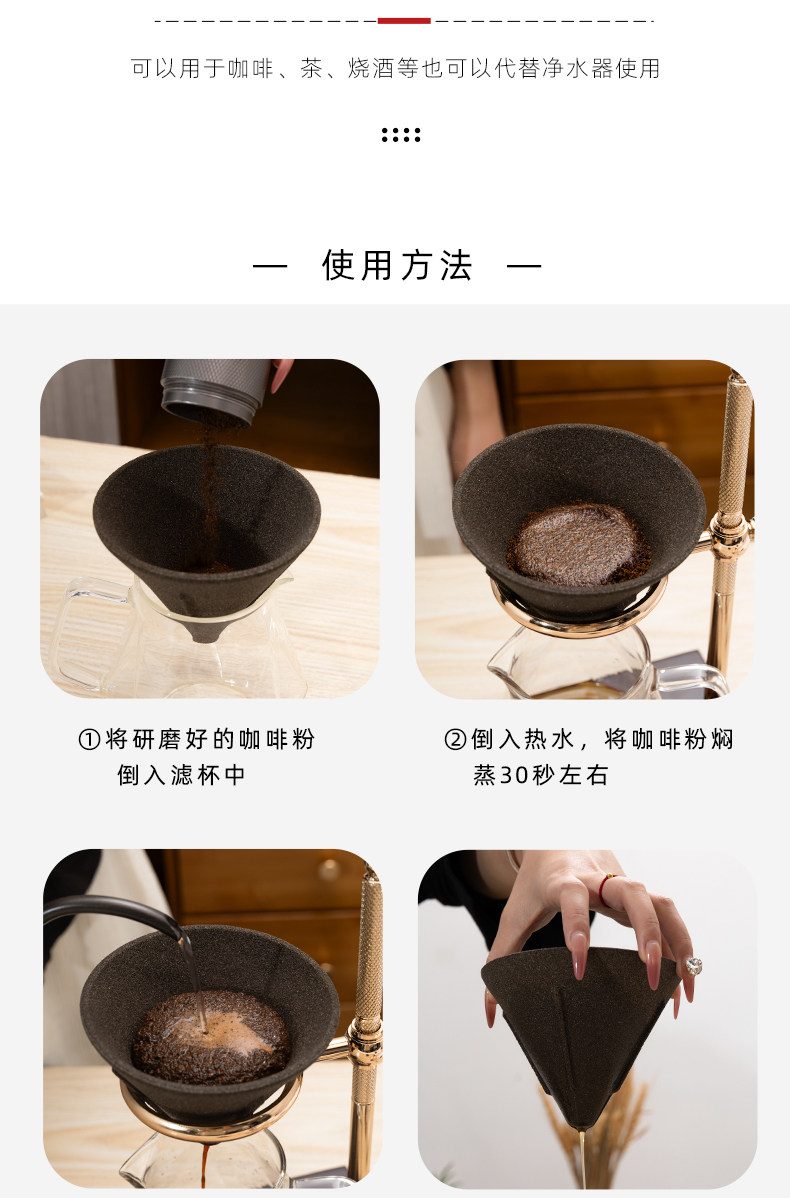 可以用于咖啡、茶、烧酒等也可以代替净水器使用

— 使用方法 —

①将研磨好的咖啡粉倒入滤杯中

②倒入热水，将咖啡粉焖蒸30秒左右