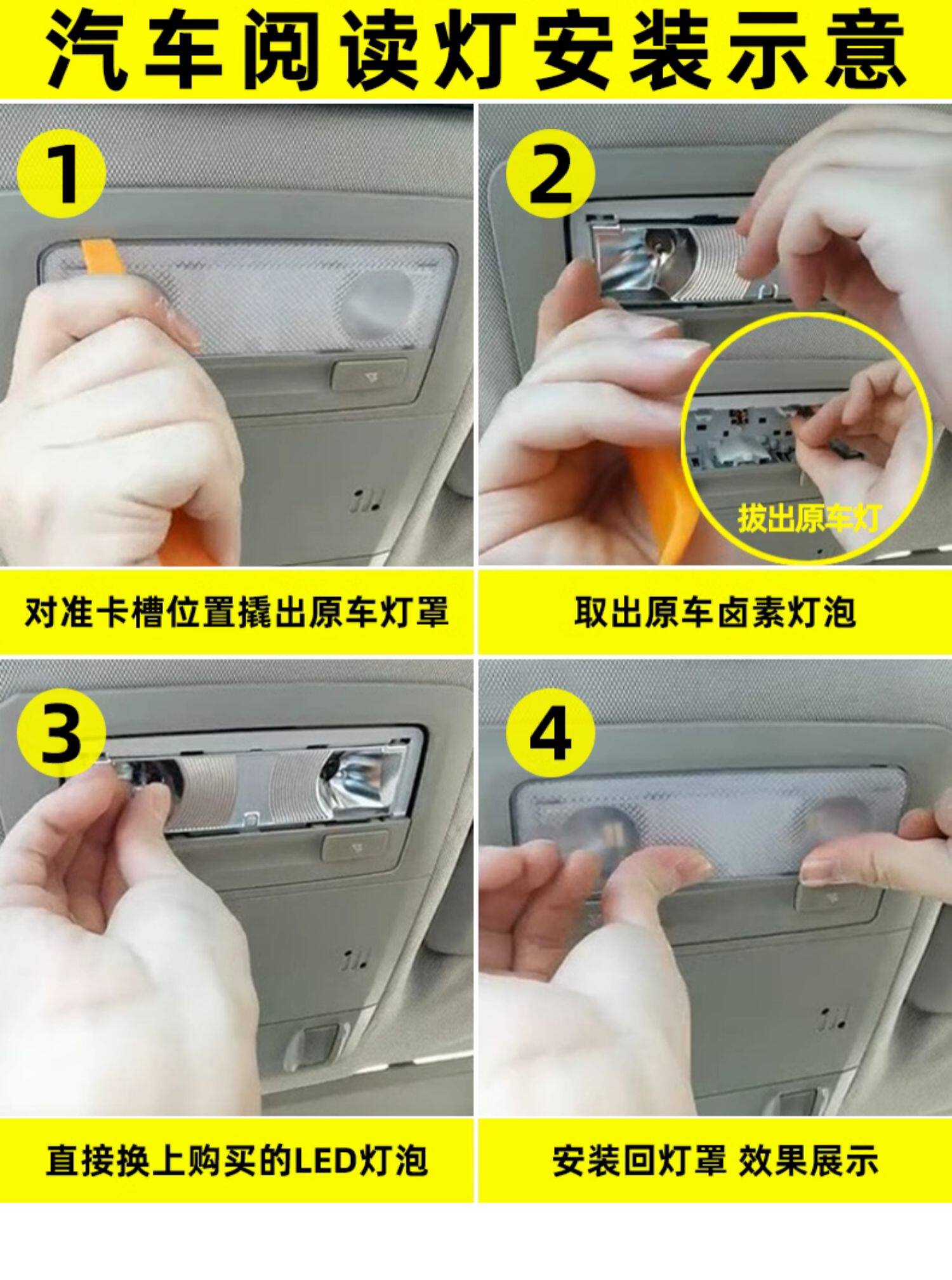 汽车阅读灯安装示意

1

对准卡槽位置撬出原车灯罩

2

拔出原车灯

取出原车卤素灯泡

3

直接换上购买的LED灯泡

4

安装回灯罩 效果展示