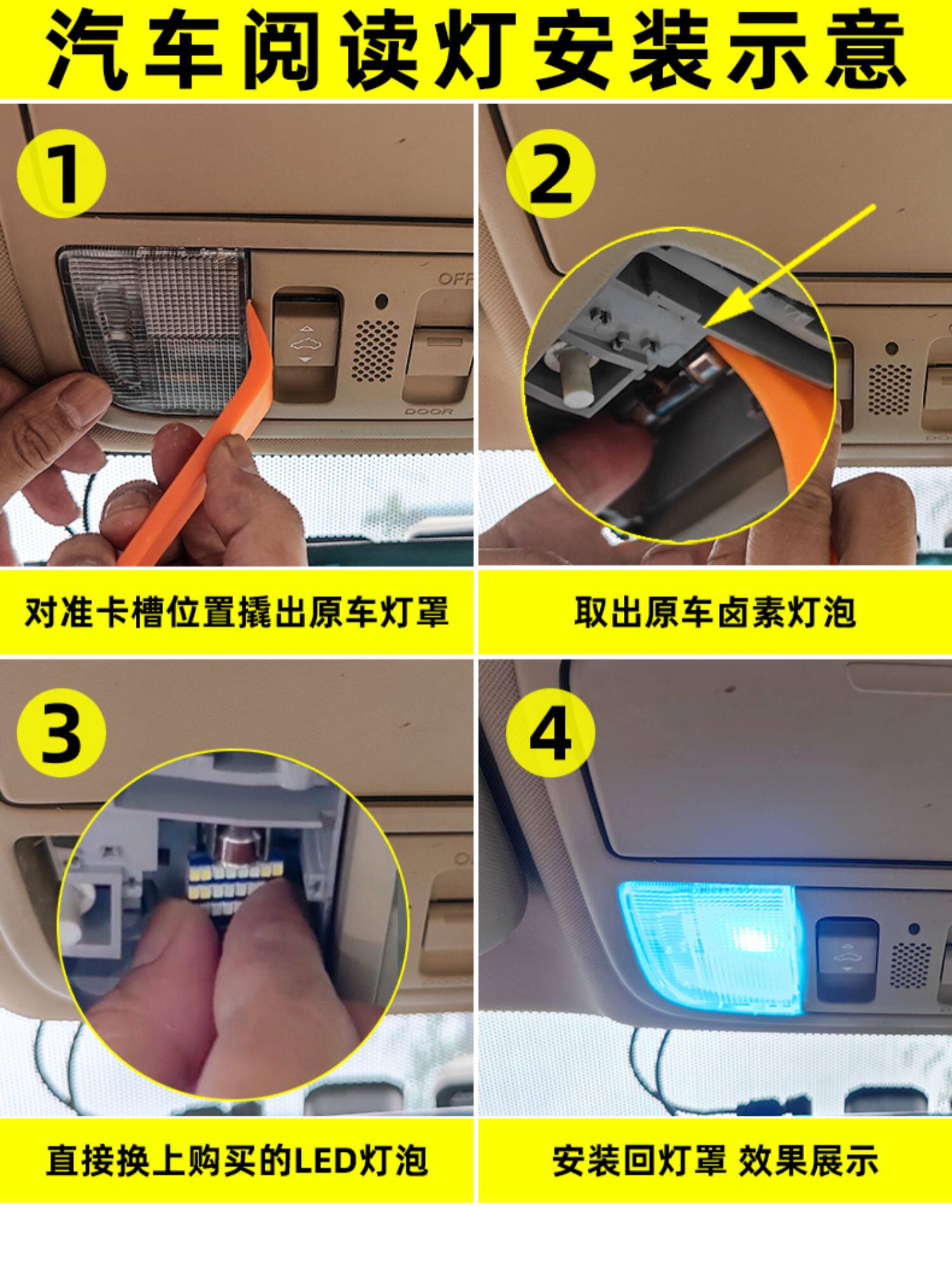 汽车阅读灯安装示意

1

OFF

DOOR

对准卡槽位置撬出原车灯罩

2

取出原车卤素灯泡

3

直接换上购买的LED灯泡

4

安装回灯罩 效果展示