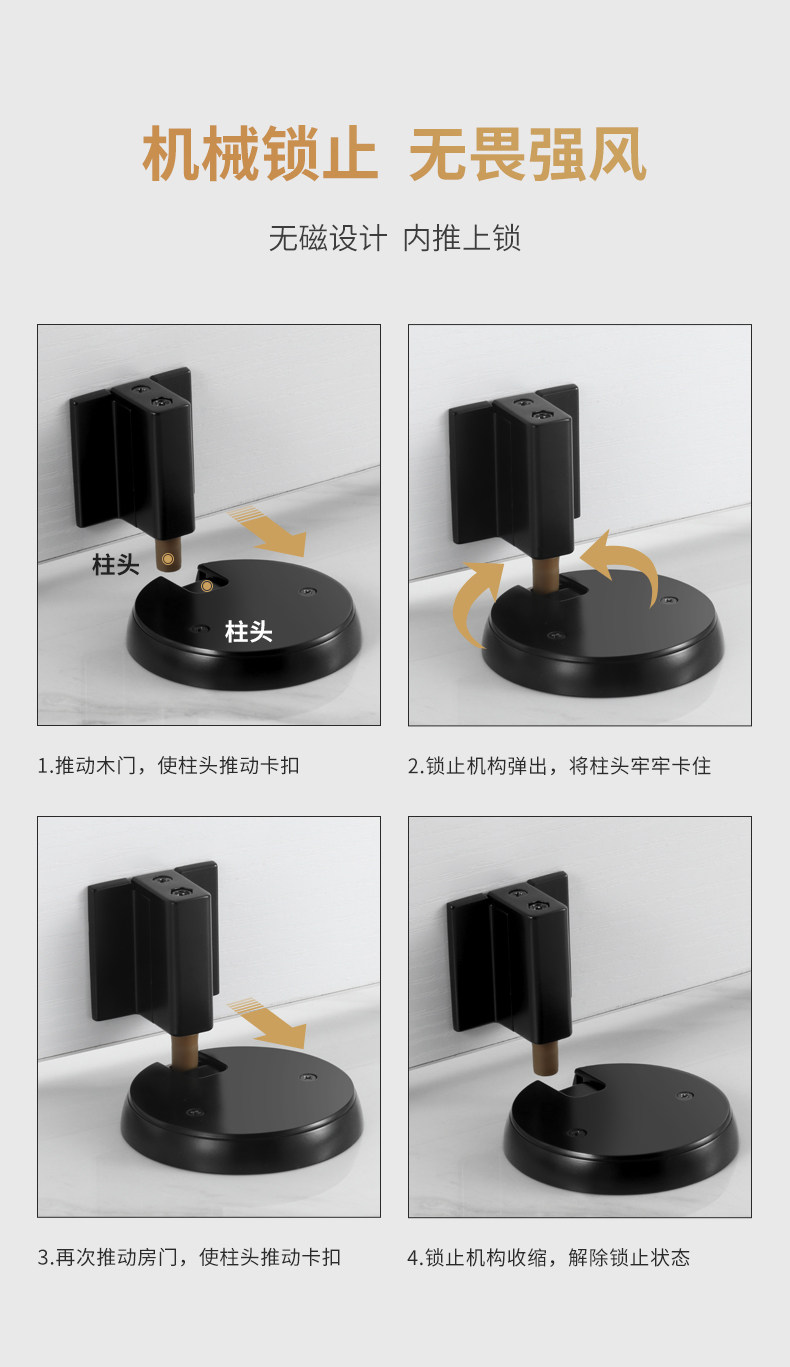 机械锁止 无畏强风

无磁设计 内推上锁

柱头

柱头

1.推动木门，使柱头推动卡扣

2.锁止机构弹出，将柱头牢牢卡住

3.再次推动房门，使柱头推动卡扣

4.锁止机构收缩，解除锁止状态