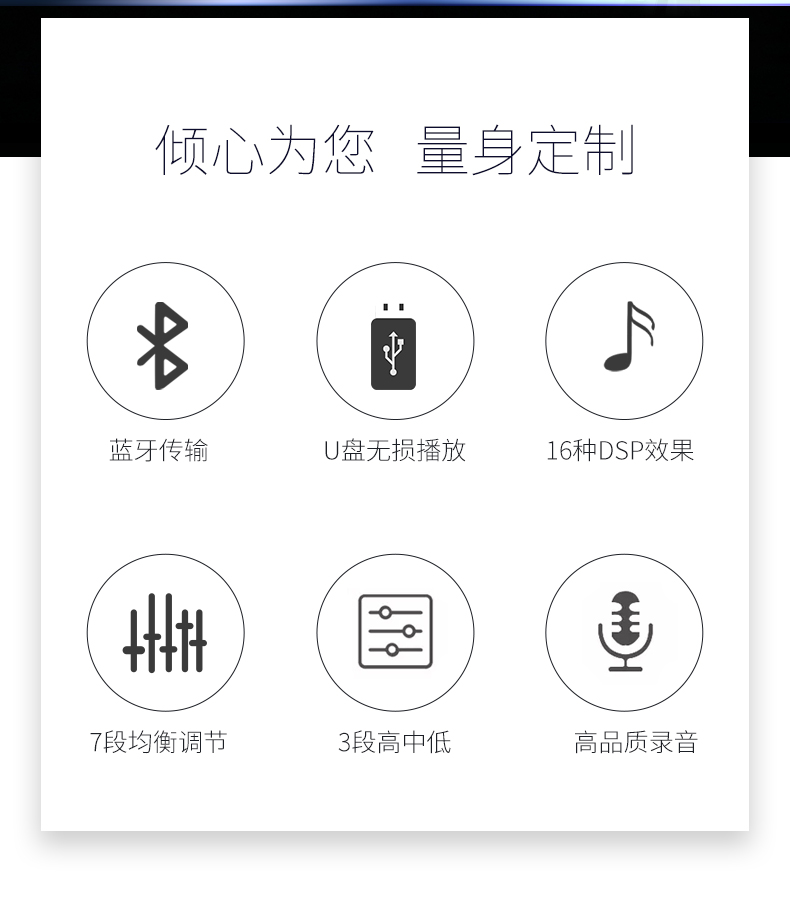 倾心为您 量身定制

蓝牙传输

U盘无损播放

16种DSP效果

7段均衡调节

3段高中低

高品质录音