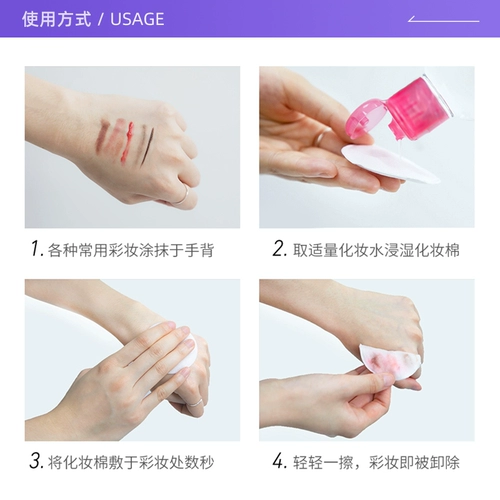 使用方式 / USAGE

1. 各种常用彩妆涂抹于手背

2. 取适量化妆水浸湿化妆棉

3. 将化妆棉敷于彩妆处数秒

4. 轻轻一擦，彩妆即被卸除