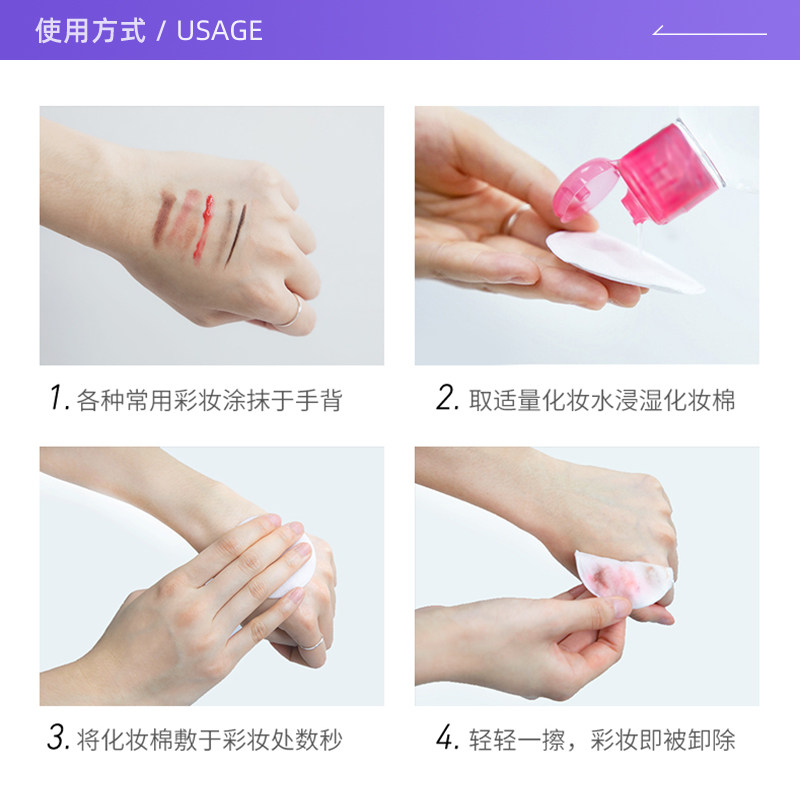 使用方式 / USAGE

1. 各种常用彩妆涂抹于手背

2. 取适量化妆水浸湿化妆棉

3. 将化妆棉敷于彩妆处数秒

4. 轻轻一擦，彩妆即被卸除