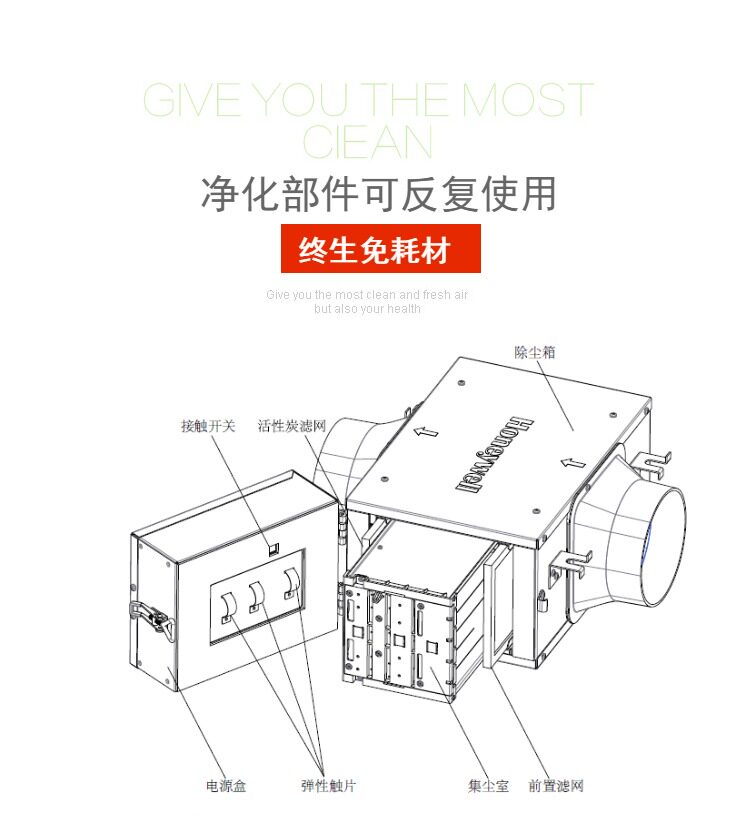 GIVE YOU THE MOST CIEAN

净化部件可反复使用

终生免耗材

Give you the most clean and fresh air but also your health

除尘箱

接触开关

活性炭滤网

Honeywell

电源盒

弹性触片

集尘室

前置滤网