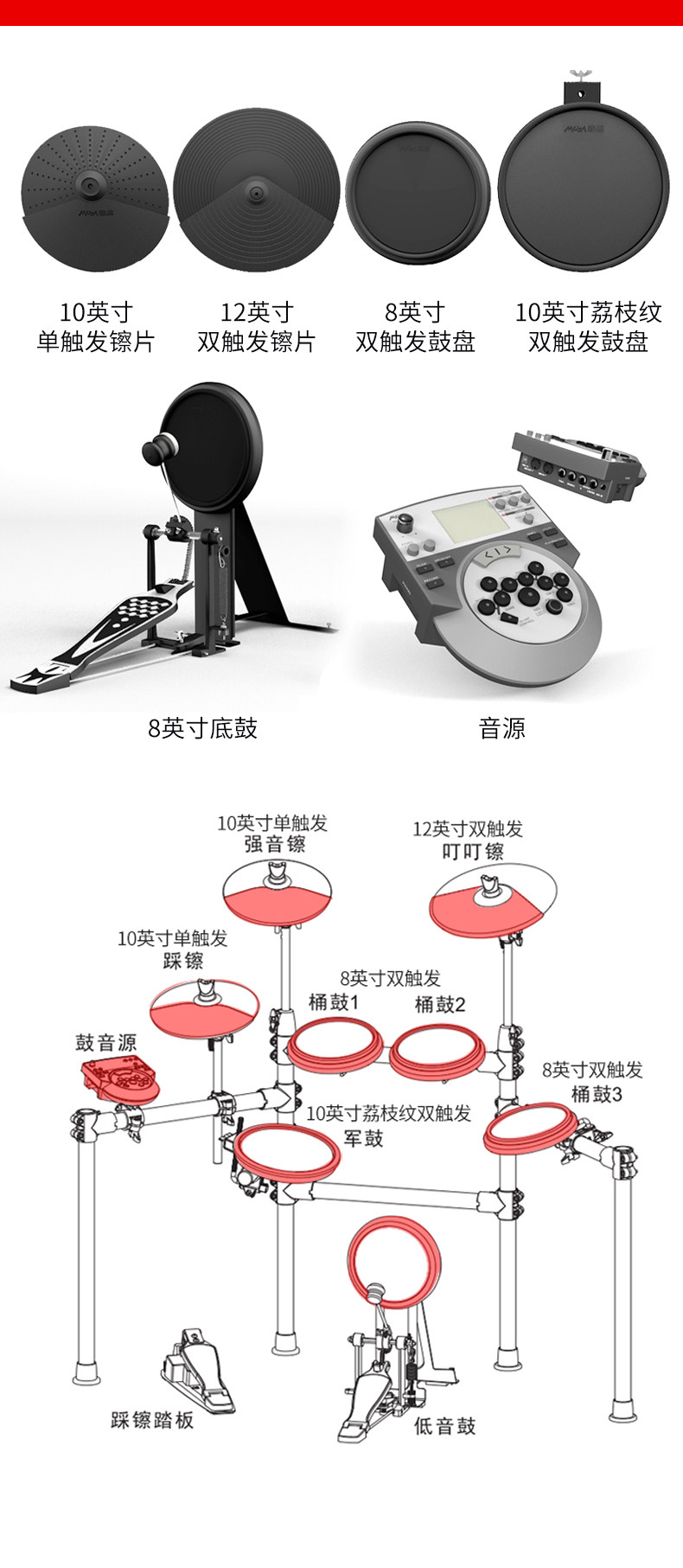 10英寸
单触发镲片

12英寸
双触发镲片

8英寸
双触发鼓盘

10英寸荔枝纹
双触发鼓盘

8英寸底鼓

音源

10英寸单触发
强音镲

12英寸双触发
叮叮镲

10英寸单触发
踩镲

8英寸双触发
桶鼓1

桶鼓2

鼓音源

8英寸双触发
桶鼓3

10英寸荔枝纹双触发
军鼓

踩镲踏板

低音鼓