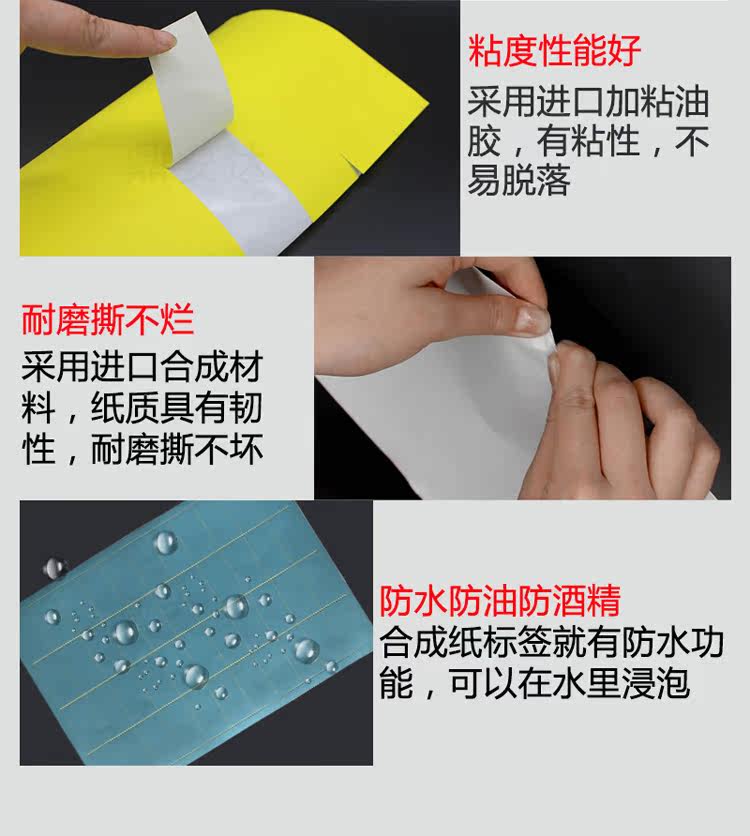 粘度性能好

采用进口加粘油胶，有粘性，不易脱落

耐磨撕不烂

采用进口合成材料，纸质具有韧性，耐磨撕不坏

防水防油防酒精

合成纸标签就有防水功能，可以在水里浸泡