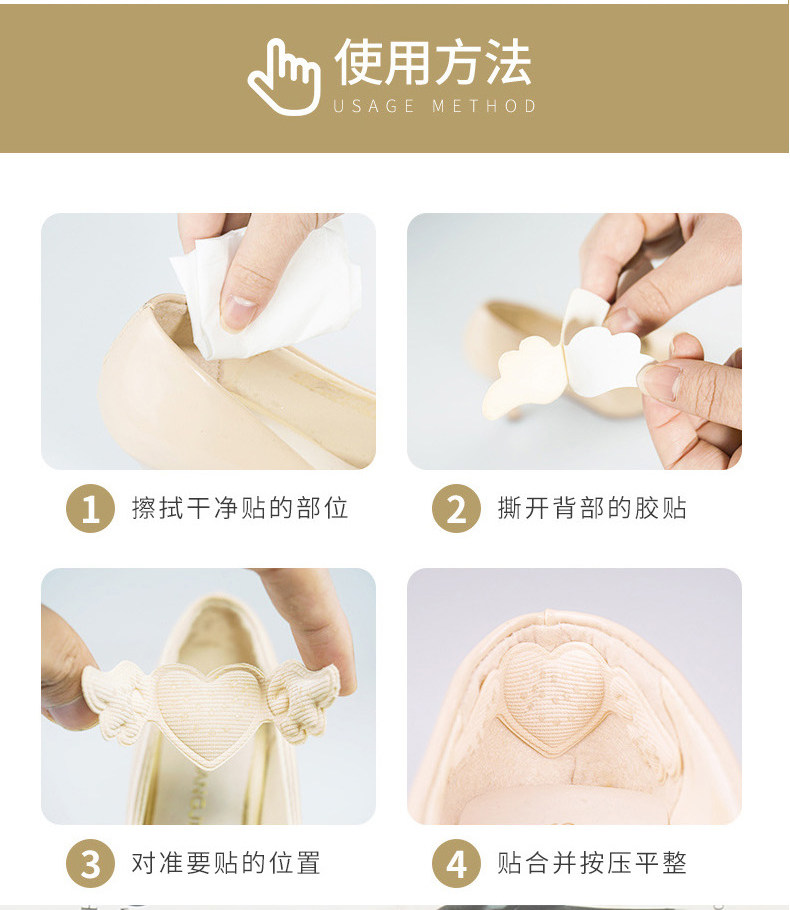 使用方法
USAGE METHOD

1 擦拭干净贴的部位

2 撕开背部的胶贴

3 对准要贴的位置

4 贴合并按压平整