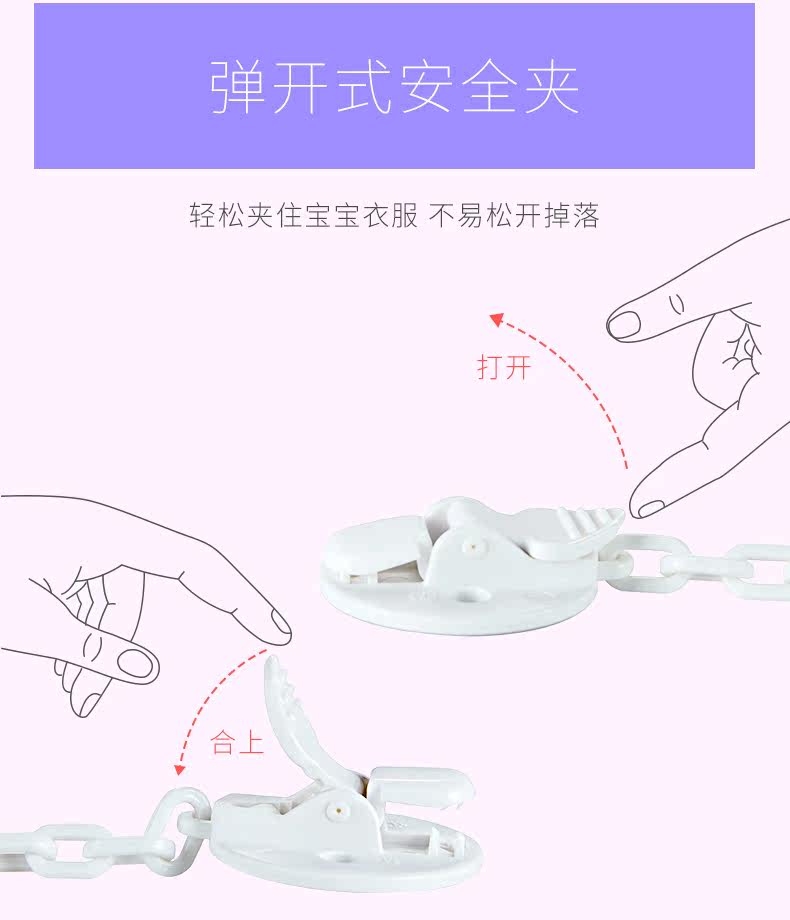 弹开式安全夹

轻松夹住宝宝衣服 不易松开掉落

打开

合上