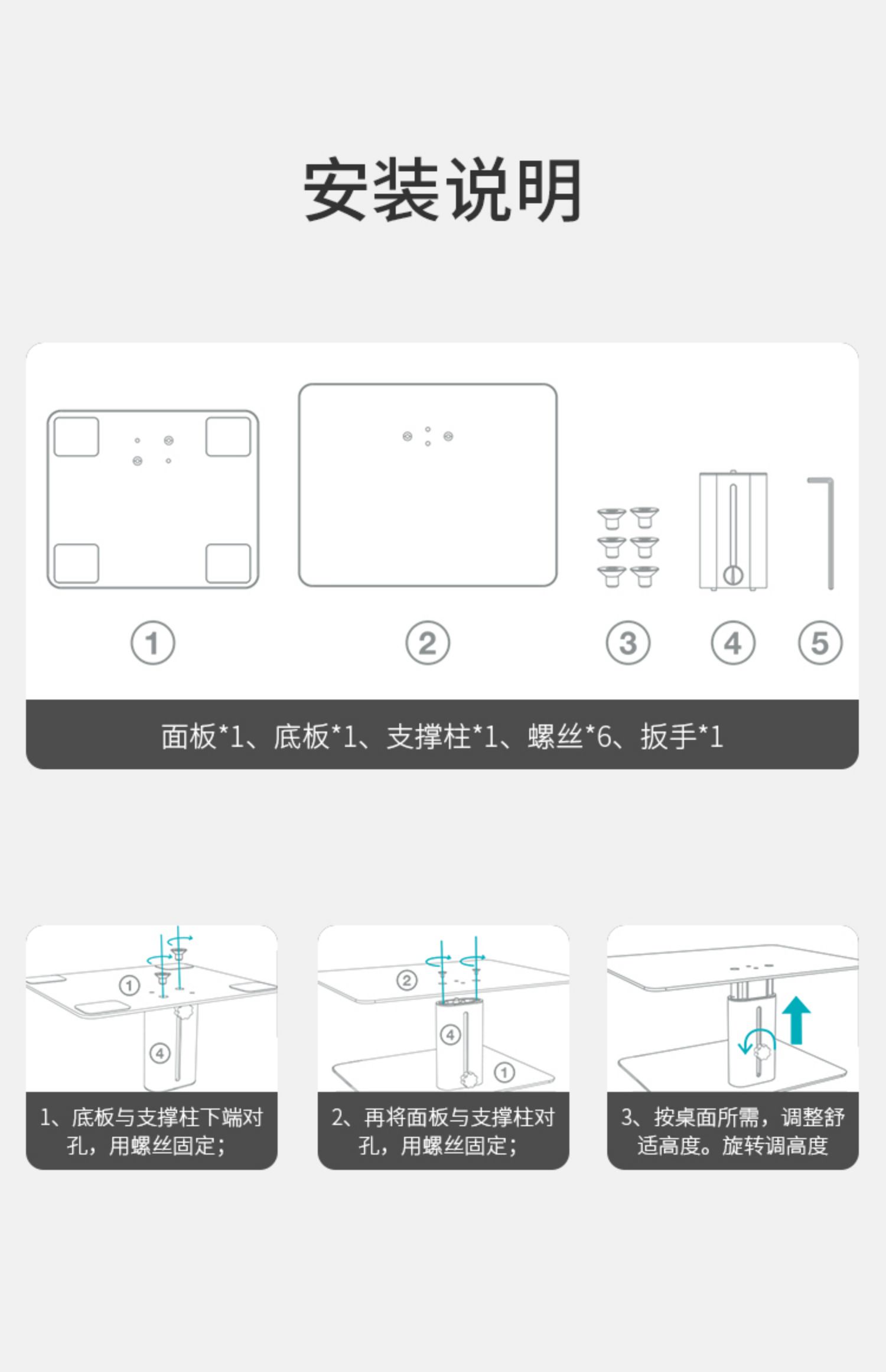 安装说明

①

②

③

④

⑤

面板*1、底板*1、支撑柱*1、螺丝*6、扳手*1

①

④

1、底板与支撑柱下端对孔，用螺丝固定；

②

④

①

2、再将面板与支撑柱对孔，用螺丝固定；

3、按桌面所需，调整舒适高度。旋转调高度