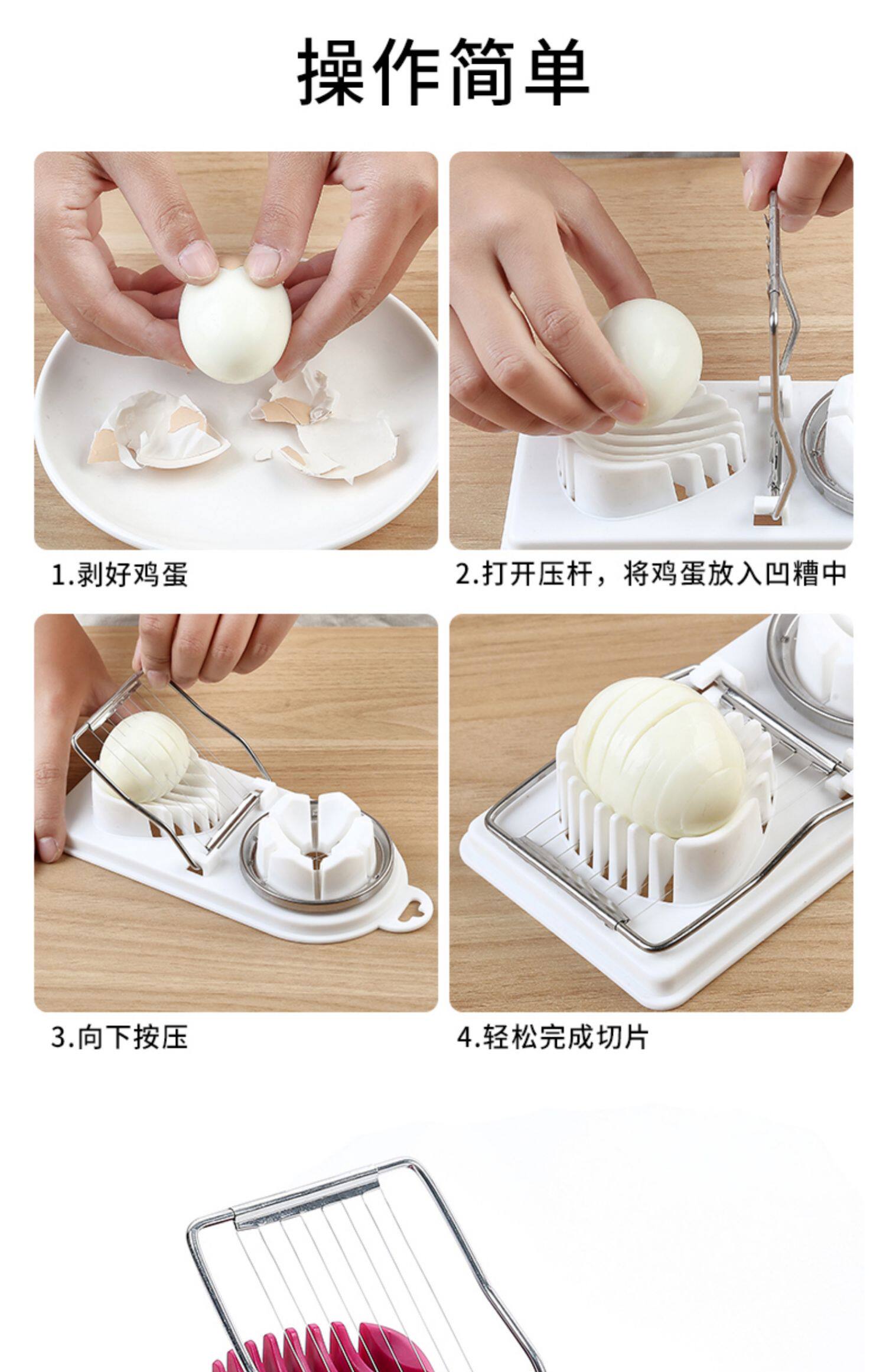 操作简单

1.剥好鸡蛋

2.打开压杆，将鸡蛋放入凹槽中

3.向下按压

4.轻松完成切片