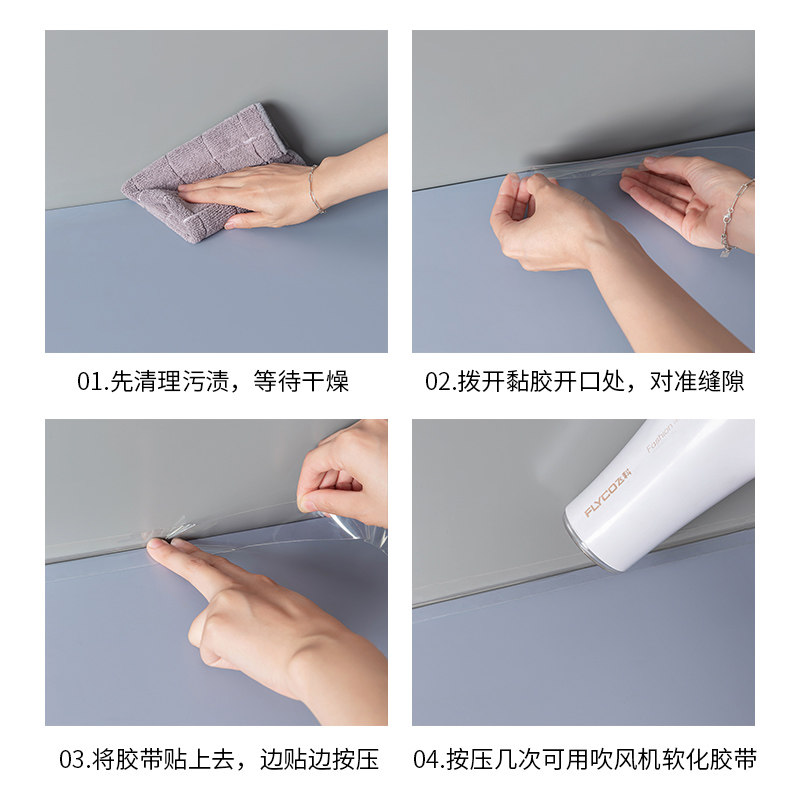 01.先清理污渍，等待干燥

02.拨开黏胶开口处，对准缝隙

03.将胶带贴上去，边贴边按压

FLYCO飞科

Fashion

04.按压几次可用吹风机软化胶带