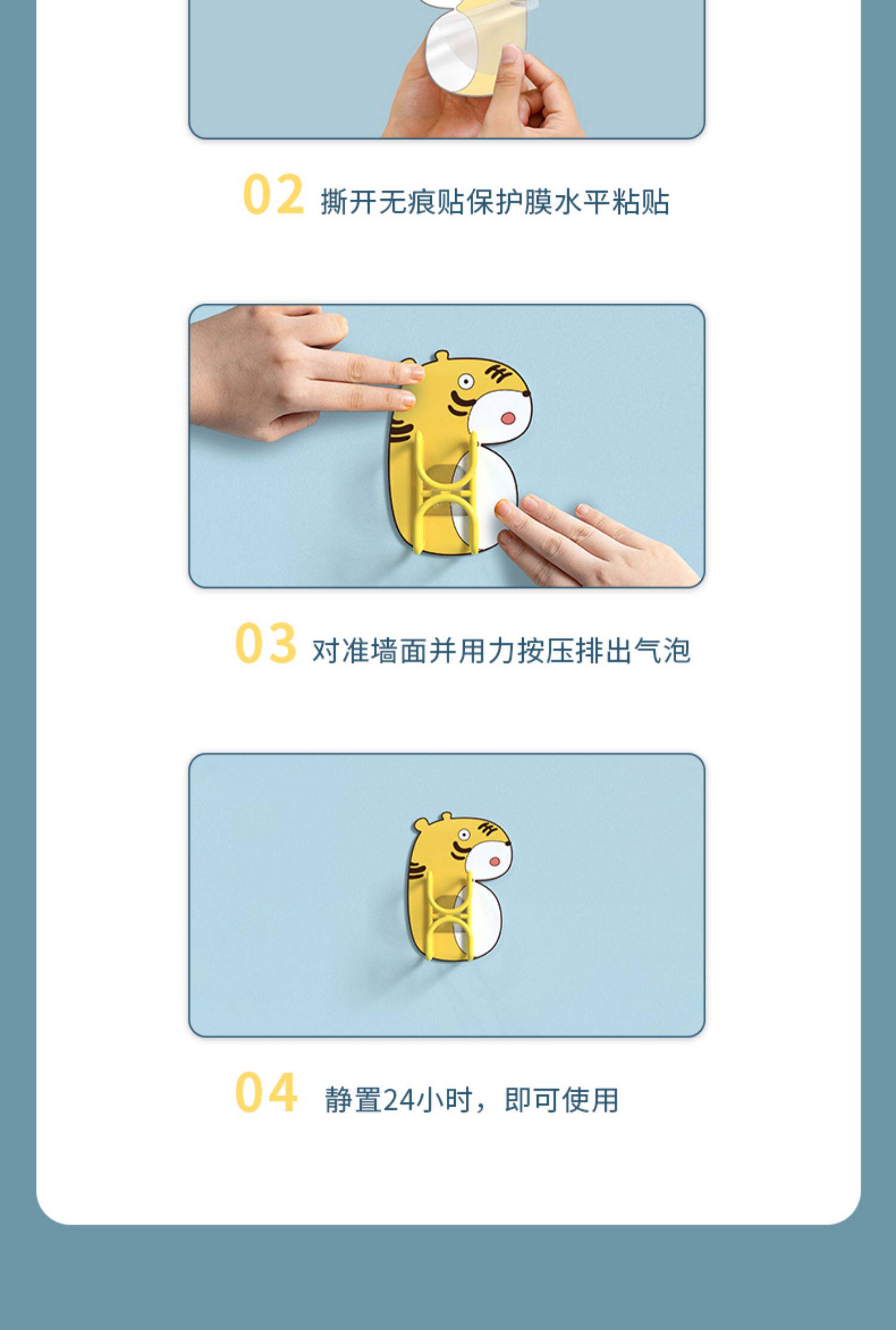 02 撕开无痕贴保护膜水平粘贴

03 对准墙面并用力按压排出气泡

04 静置24小时，即可使用