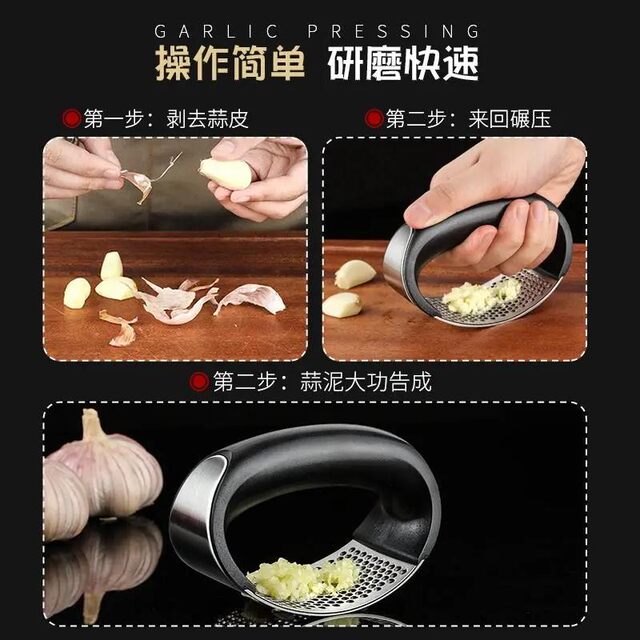 GARLIC PRESSING
操作简单 研磨快速

第一步：剥去蒜皮

第二步：来回碾压

第二步：蒜泥大功告成