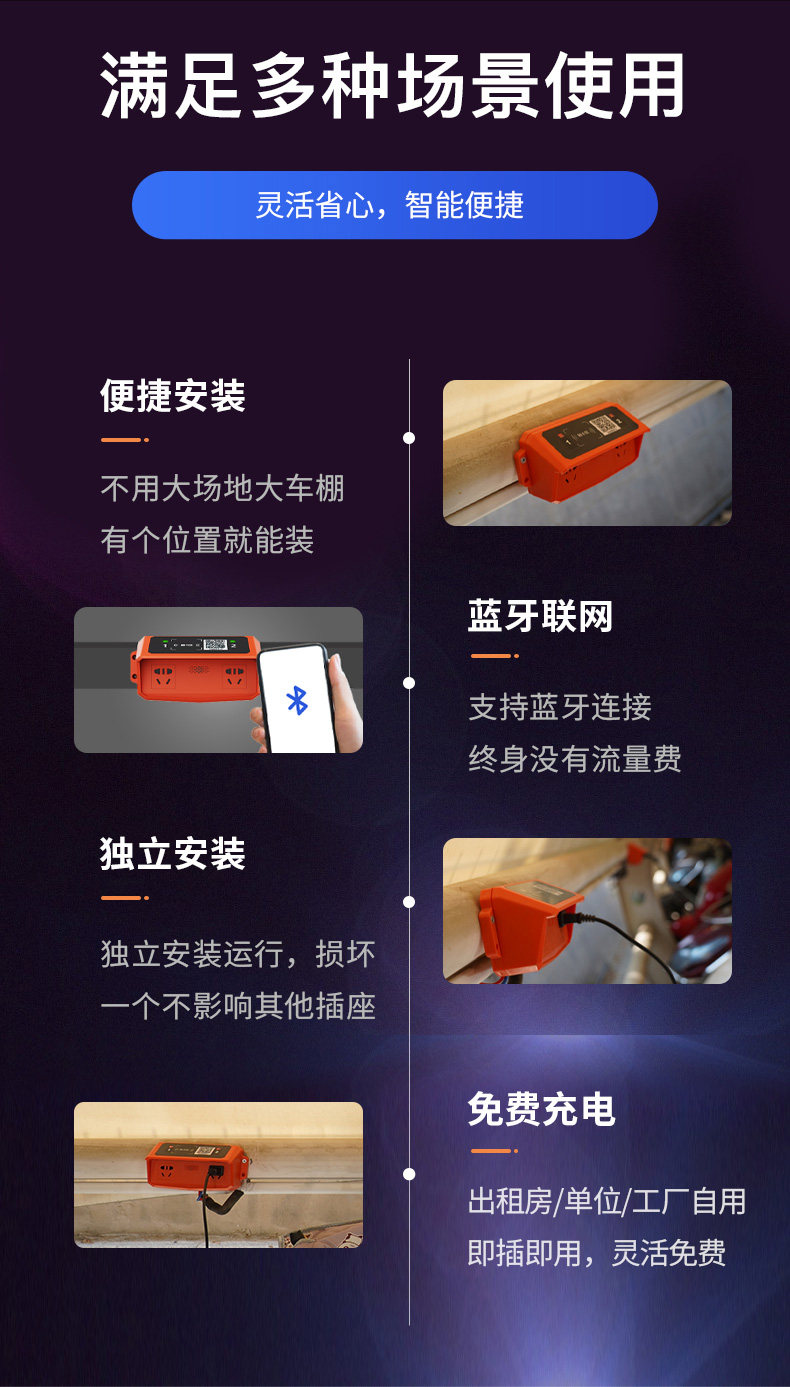 满足多种场景使用

灵活省心，智能便捷

便捷安装

不用大场地大车棚
有个位置就能装

蓝牙联网

支持蓝牙连接
终身没有流量费

独立安装

独立安装运行，损坏
一个不影响其他插座

免费充电

出租房/单位/工厂自用
即插即用，灵活免费