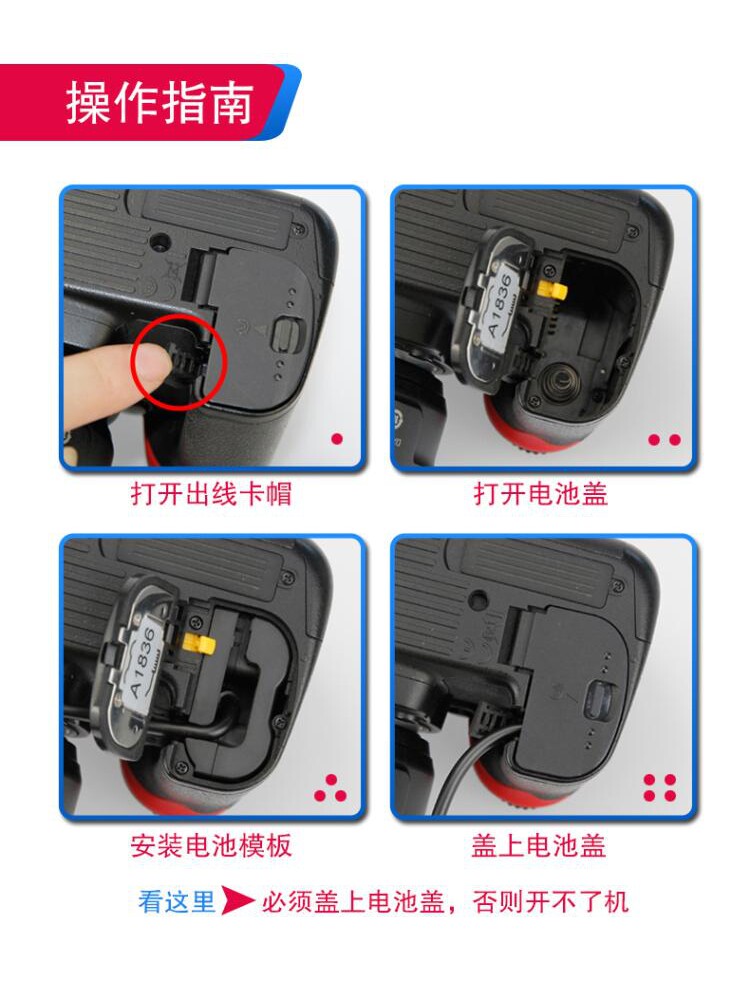 操作指南

A1836

打开出线卡帽

打开电池盖

A1836

安装电池模板

盖上电池盖

看这里 必须盖上电池盖，否则开不了机