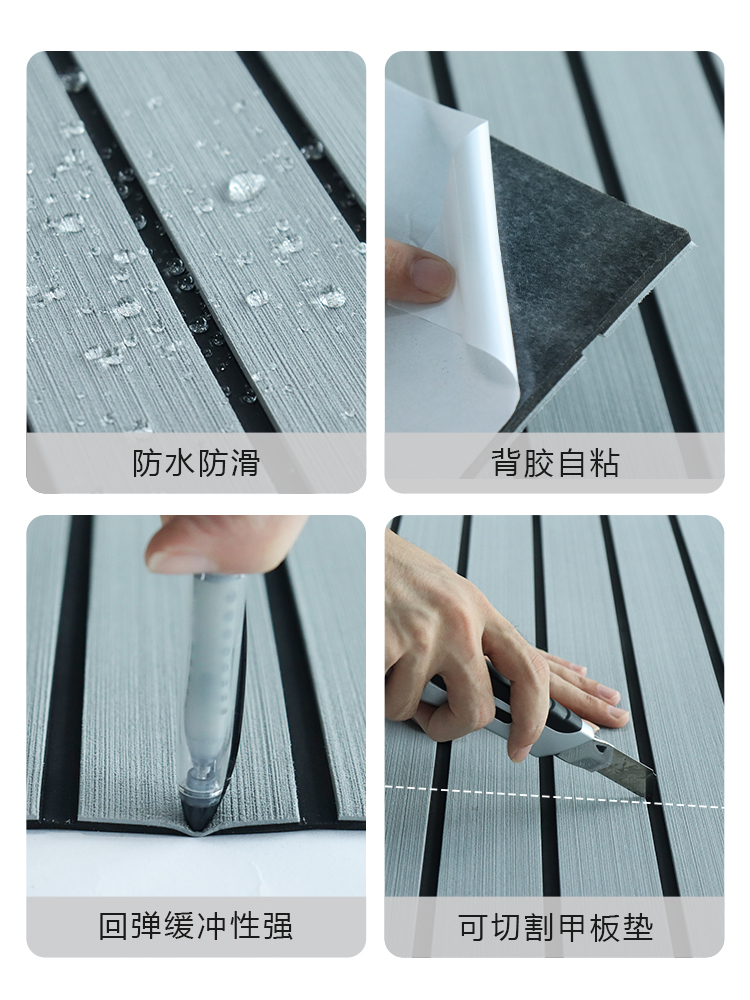 防水防滑

背胶自粘

回弹缓冲性强

可切割甲板垫