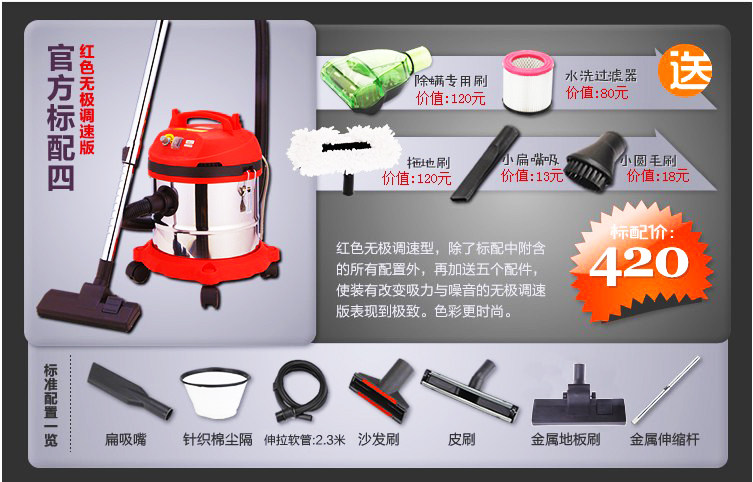 官方标配四

红色无极调速版

除螨专用刷
价值:120元

水洗过滤器
价值:80元

送

拖地刷
价值:120元

小扁嘴吸
价值:13元

小圆毛刷
价值:18元

红色无极调速型，除了标配中附含的所有配置外，再加送五个配件，使装有改变吸力与噪音的无极调速版表现到极致。色彩更时尚。

标配价:
420

标准配置一览

扁吸嘴

针织棉尘隔

伸拉软管:2.3米

沙发刷

皮刷

金属地板刷

金属伸缩杆