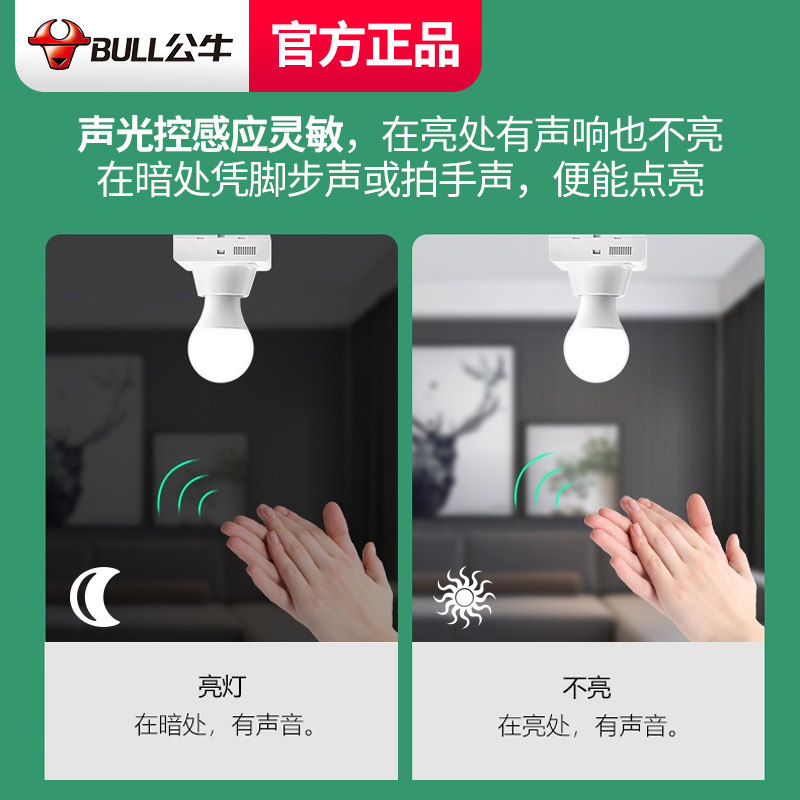 BULL公牛 官方正品

声光控感应灵敏，在亮处有声响也不亮
在暗处凭脚步声或拍手声，便能点亮

亮灯
在暗处，有声音。

不亮
在亮处，有声音。