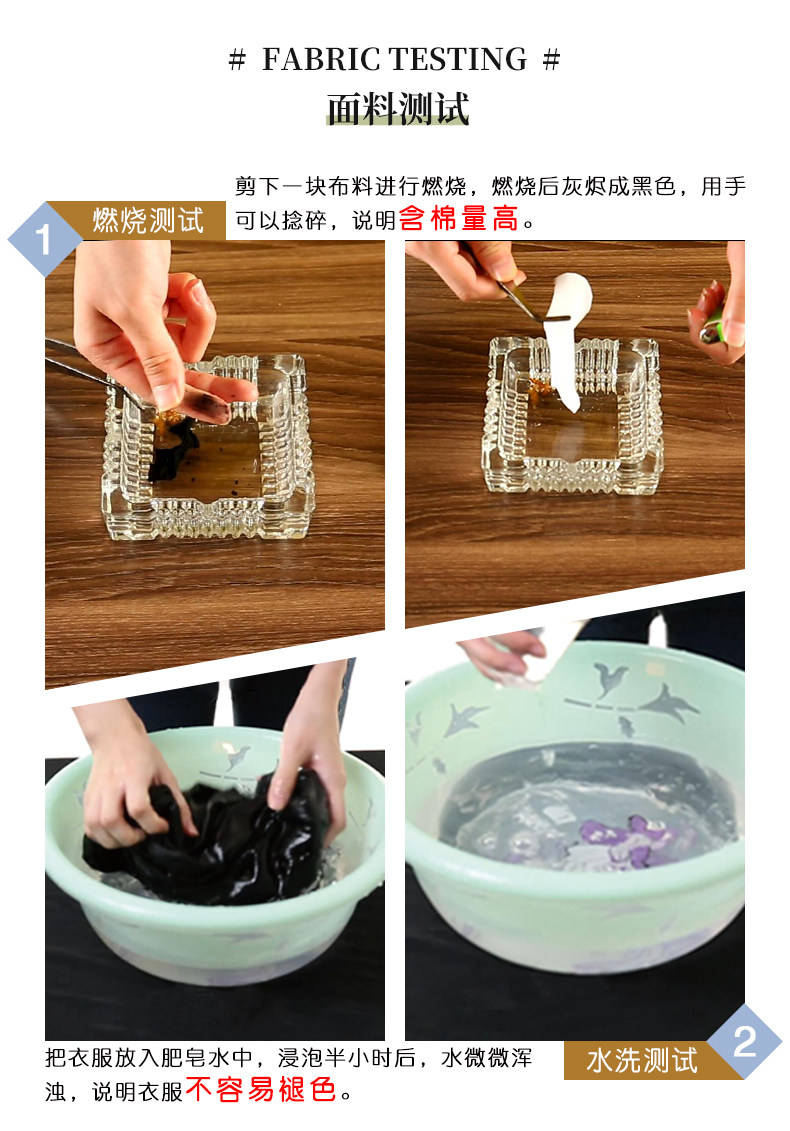 # FABRIC TESTING #
面料测试

1 燃烧测试

剪下一块布料进行燃烧，燃烧后灰烬成黑色，用手可以捻碎，说明含棉量高。

把衣服放入肥皂水中，浸泡半小时后，水微微浑浊，说明衣服不容易褪色。

水洗测试 2