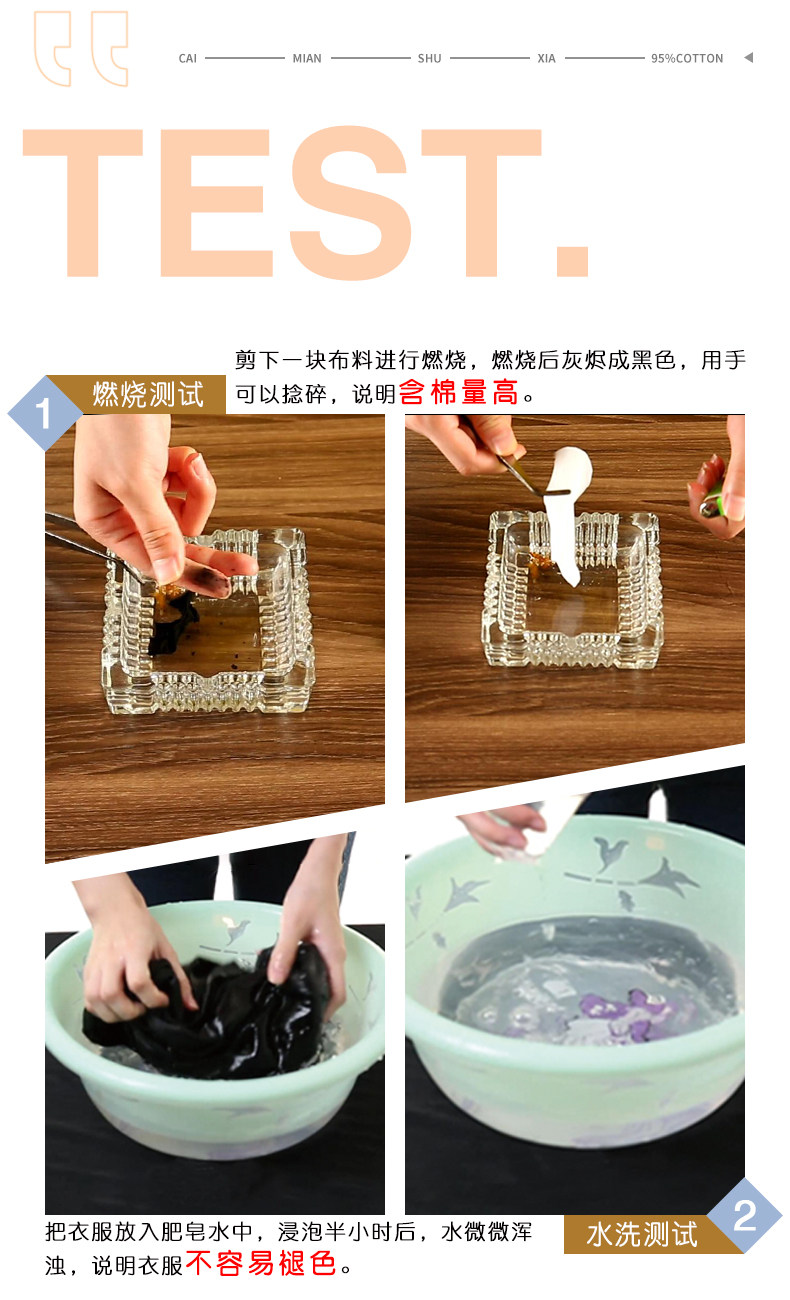 CAI MIAN SHU XIA 95%COTTON

TEST.

1 燃烧测试

剪下一块布料进行燃烧，燃烧后灰烬成黑色，用手可以捻碎，说明含棉量高。

把衣服放入肥皂水中，浸泡半小时后，水微微浑浊，说明衣服不容易褪色。

水洗测试 2