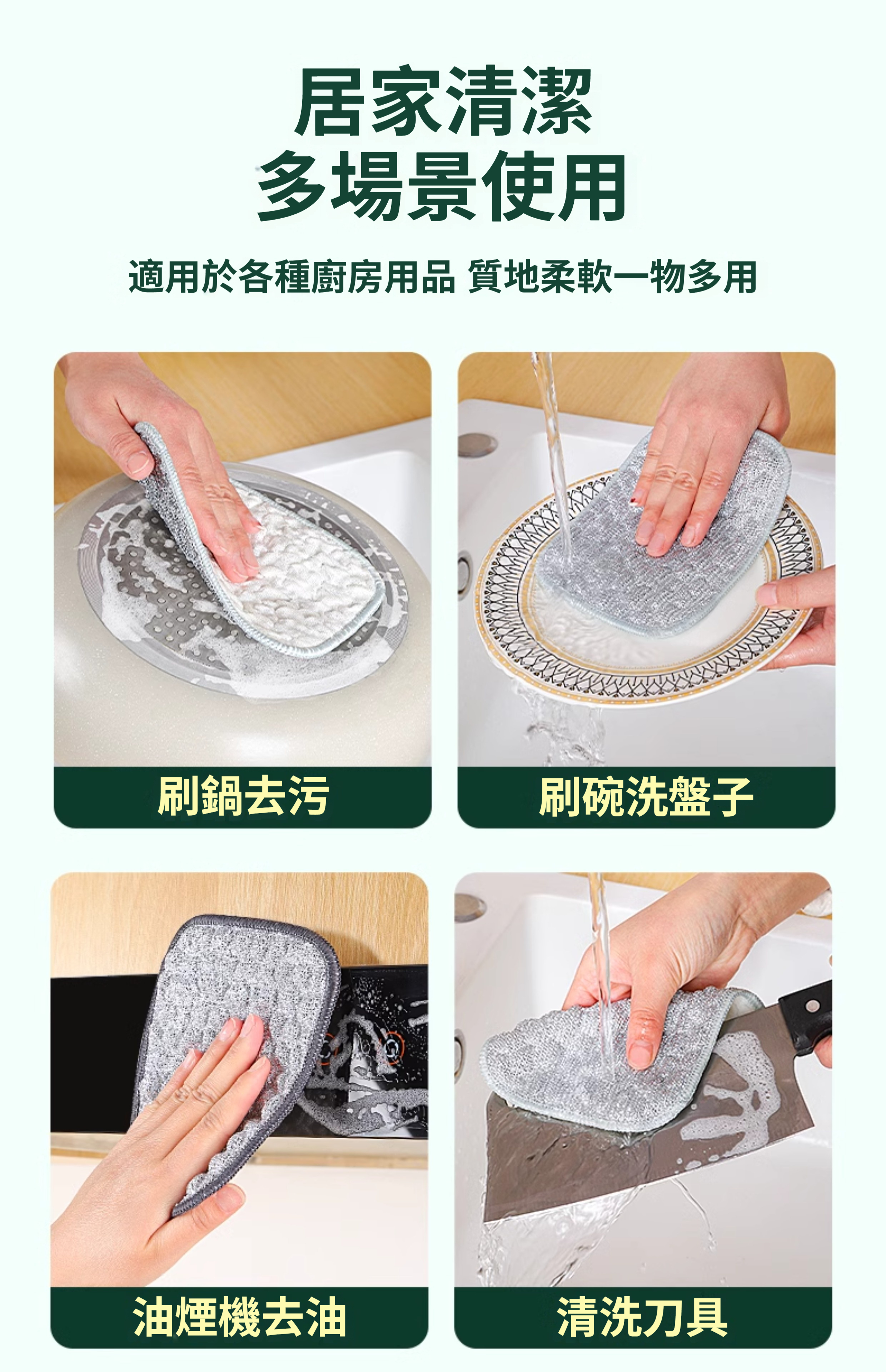 居家清潔
多場景使用

適用於各種廚房用品 質地柔軟一物多用

刷鍋去污

刷碗洗盤子

油煙機去油

清洗刀具