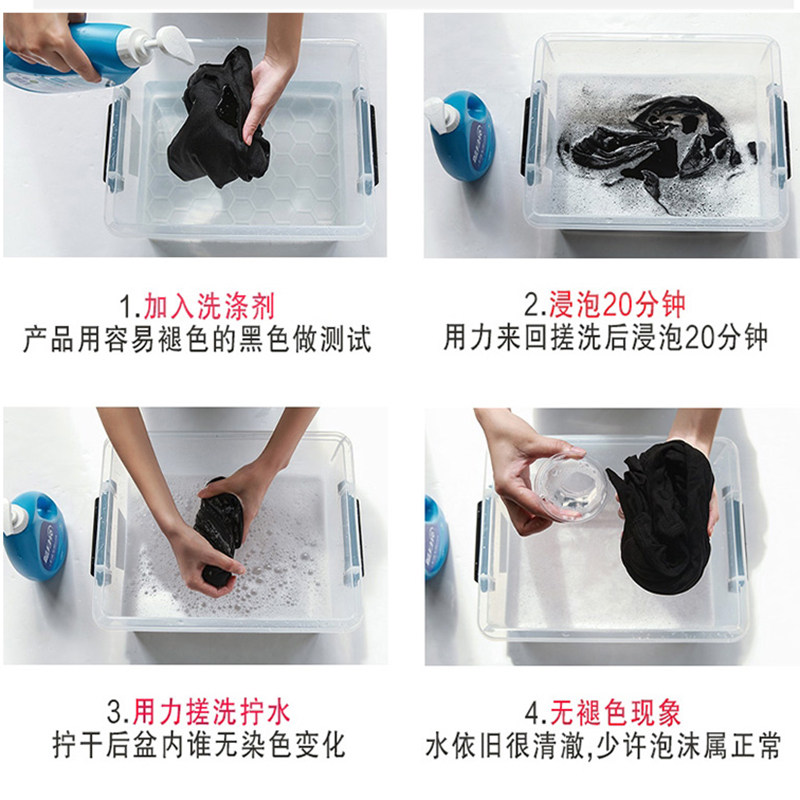 1.加入洗涤剂
产品用容易褪色的黑色做测试

2.浸泡20分钟
用力来回搓洗后浸泡20分钟

3.用力搓洗拧水
拧干后盆内谁无染色变化

4.无褪色现象
水依旧很清澈,少许泡沫属正常