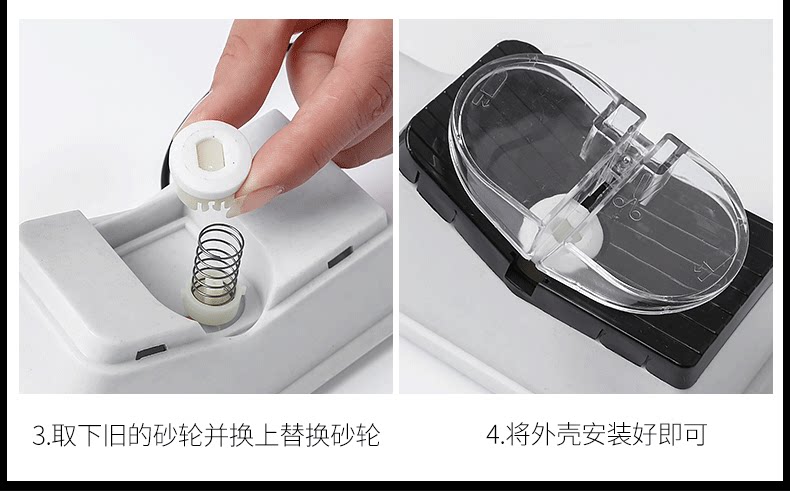 3.取下旧的砂轮并换上替换砂轮

4.将外壳安装好即可