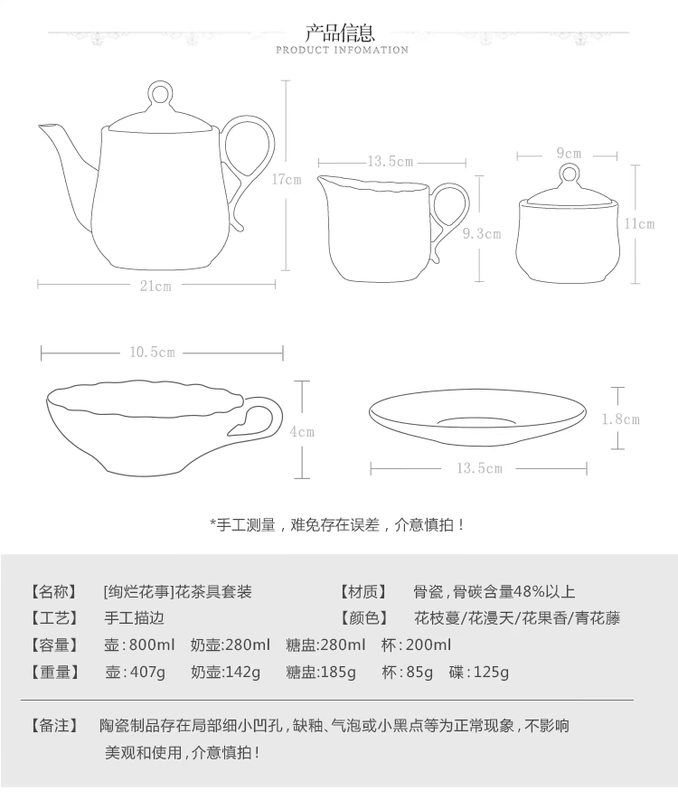 产品信息
PRODUCT INFOMATION

17cm

21cm

13.5cm

9.3cm

9cm

11cm

10.5cm

4cm

1.8cm

13.5cm

*手工测量，难免存在误差，介意慎拍！

【名称】 [绚烂花事]花茶具套装 【材质】 骨瓷，骨碳含量48%以上

【工艺】 手工描边 【颜色】 花枝蔓/花漫天/花果香/青花藤

【容量】 壶：800ml 奶壶:280ml 糖盅:280ml 杯：200ml

【重量】 壶：407g 奶壶:142g 糖盅:185g 杯：85g 碟：125g

【备注】 陶瓷制品存在局部细小凹孔，缺釉、气泡或小黑点等为正常现象，不影响美观和使用，介意慎拍！