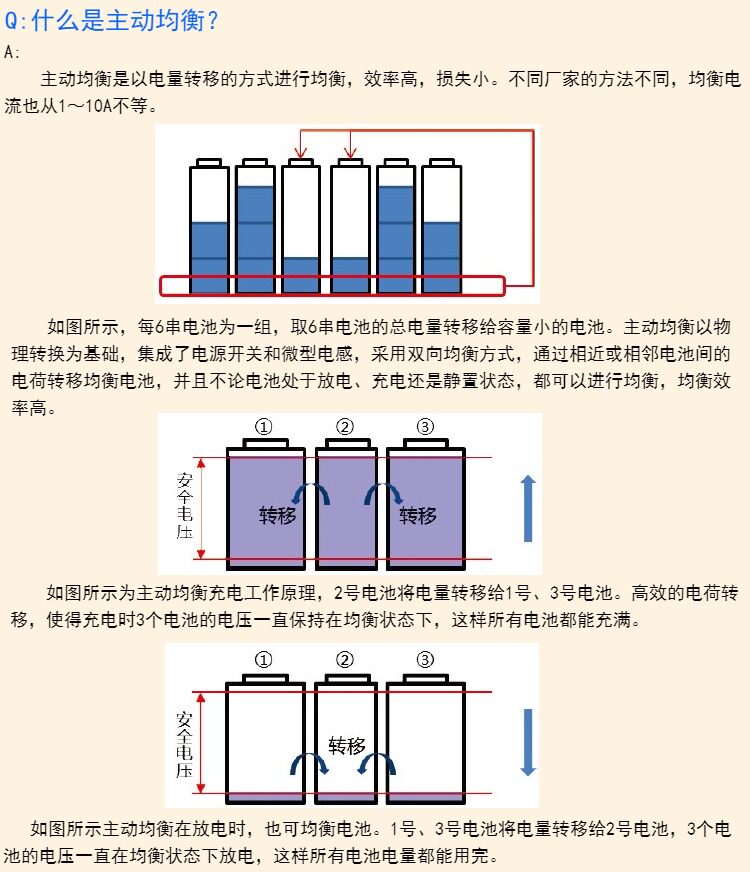 Q:什么是主动均衡?

A:

主动均衡是以电量转移的方式进行均衡，效率高，损失小。不同厂家的方法不同，均衡电流也从1～10A不等。

如图所示，每6串电池为一组，取6串电池的总电量转移给容量小的电池。主动均衡以物理转换为基础，集成了电源开关和微型电感，采用双向均衡方式，通过相近或相邻电池间的电荷转移均衡电池，并且不论电池处于放电、充电还是静置状态，都可以进行均衡，均衡效率高。

①
②
③
安全电压
转移
转移

如图所示为主动均衡充电工作原理，2号电池将电量转移给1号、3号电池。高效的电荷转移，使得充电时3个电池的电压一直保持在均衡状态下，这样所有电池都能充满。

①
②
③
安全电压
转移

如图所示主动均衡在放电时，也可均衡电池。1号、3号电池将电量转移给2号电池，3个电池的电压一直在均衡状态下放电，这样所有电池电量都能用完。