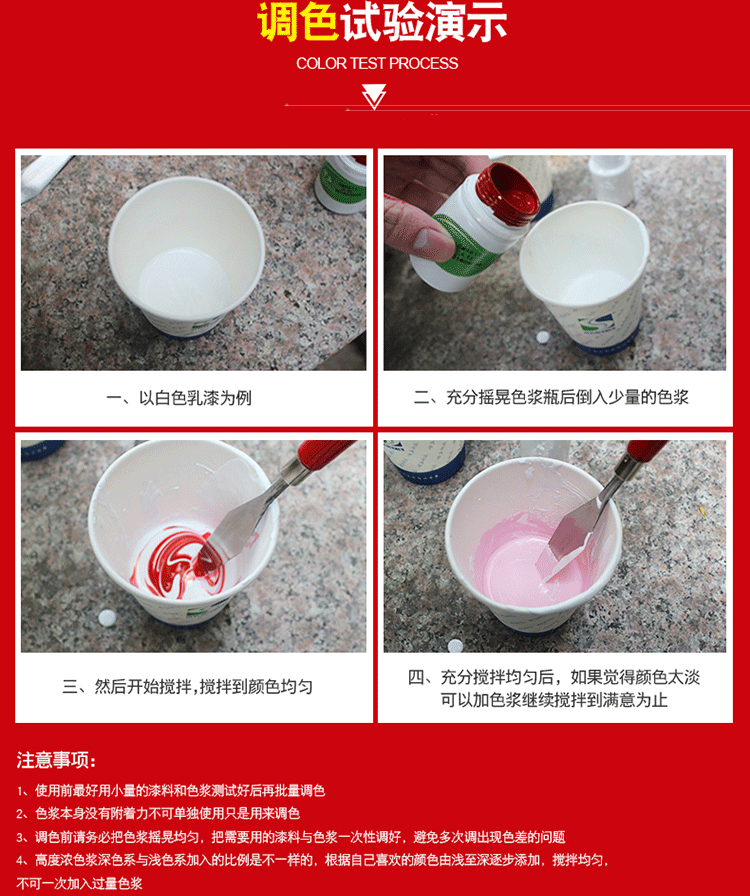 调色试验演示

COLOR TEST PROCESS

一、以白色乳漆为例

二、充分摇晃色浆瓶后倒入少量的色浆

三、然后开始搅拌，搅拌到颜色均匀

四、充分搅拌均匀后，如果觉得颜色太淡可以加色浆继续搅拌到满意为止

注意事项：

1、使用前最好用小量的漆料和色浆测试好后再批量调色

2、色浆本身没有附着力不可单独使用只是用来调色

3、调色前请务必把色浆摇晃均匀，把需要用的漆料与色浆一次性调好，避免多次调出现色差的问题

4、高度浓色浆深色系与浅色系加入的比例是不一样的，根据自己喜欢的颜色由浅至深逐步添加，搅拌均匀，不可一次加入过量色浆