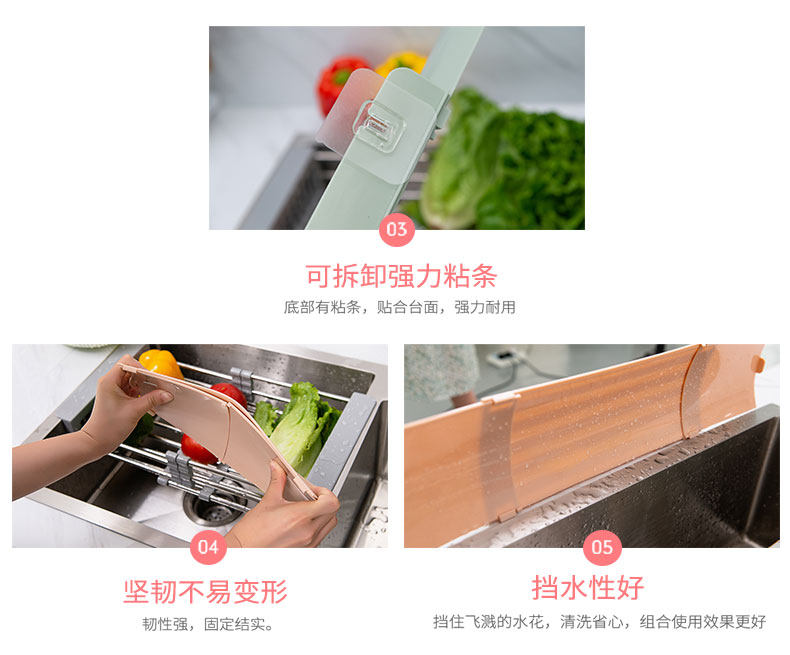 03

可拆卸强力粘条

底部有粘条，贴合台面，强力耐用

04

坚韧不易变形

韧性强，固定结实。

05

挡水性好

挡住飞溅的水花，清洗省心，组合使用效果更好