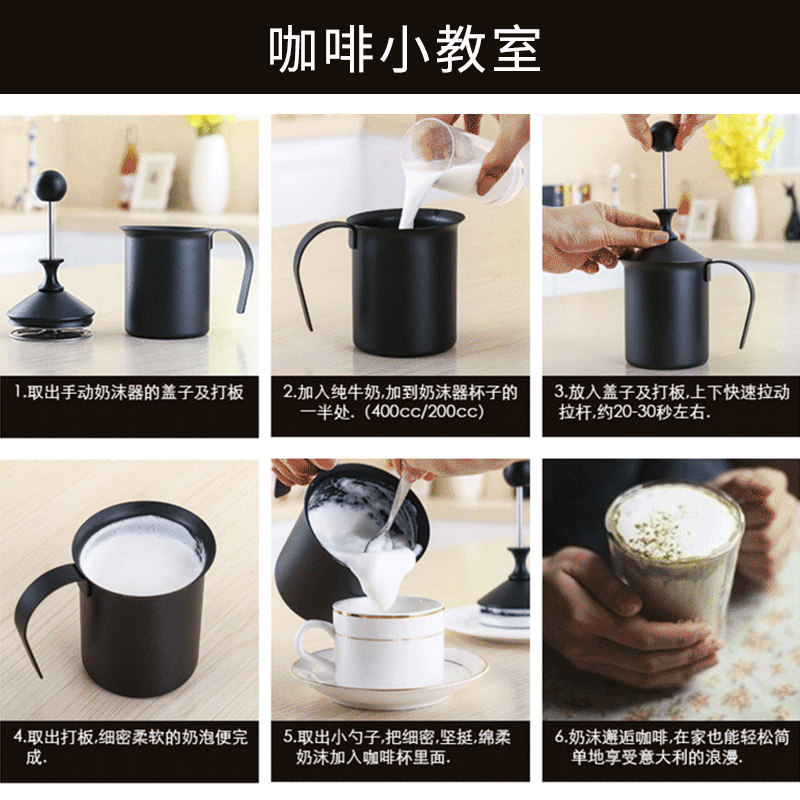 咖啡小教室

1.取出手动奶沫器的盖子及打板

2.加入纯牛奶,加到奶沫器杯子的一半处.(400cc/200cc)

3.放入盖子及打板,上下快速拉动拉杆,约20-30秒左右.

4.取出打板,细密柔软的奶泡便完成.

5.取出小勺子,把细密,坚挺,绵柔奶沫加入咖啡杯里面.

6.奶沫邂逅咖啡,在家也能轻松简单地享受意大利的浪漫.