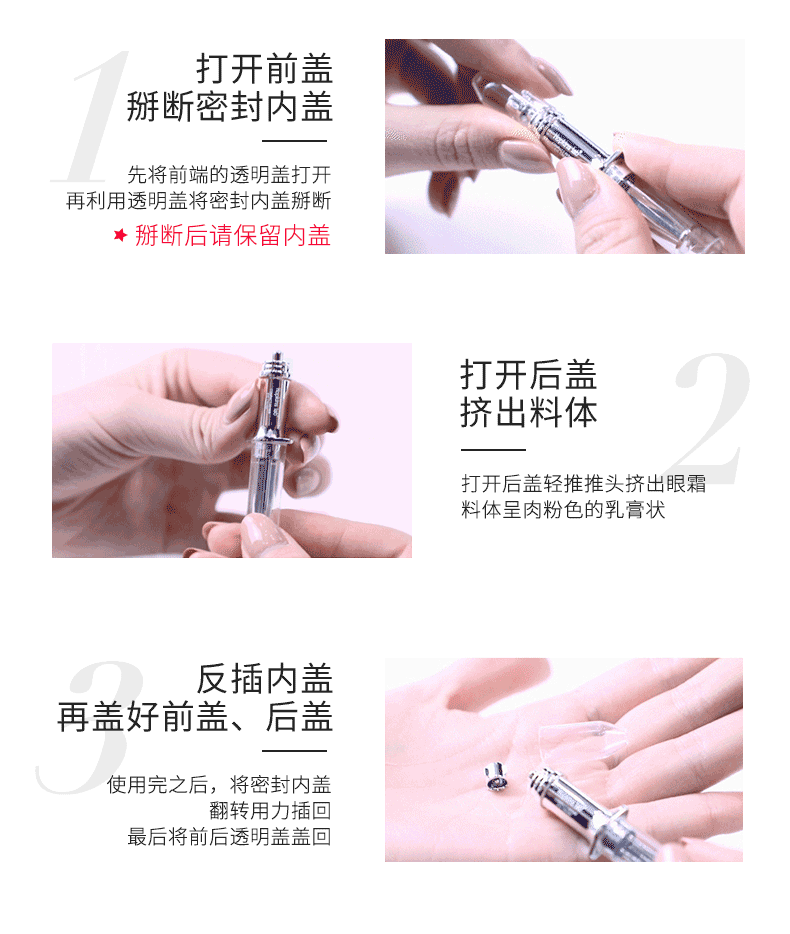 1
打开前盖
掰断密封内盖

先将前端的透明盖打开
再利用透明盖将密封内盖掰断

★ 掰断后请保留内盖

2
打开后盖
挤出料体

打开后盖轻推推头挤出眼霜
料体呈肉粉色的乳膏状

3
反插内盖
再盖好前盖、后盖

使用完之后，将密封内盖
翻转用力插回
最后将前后透明盖盖回