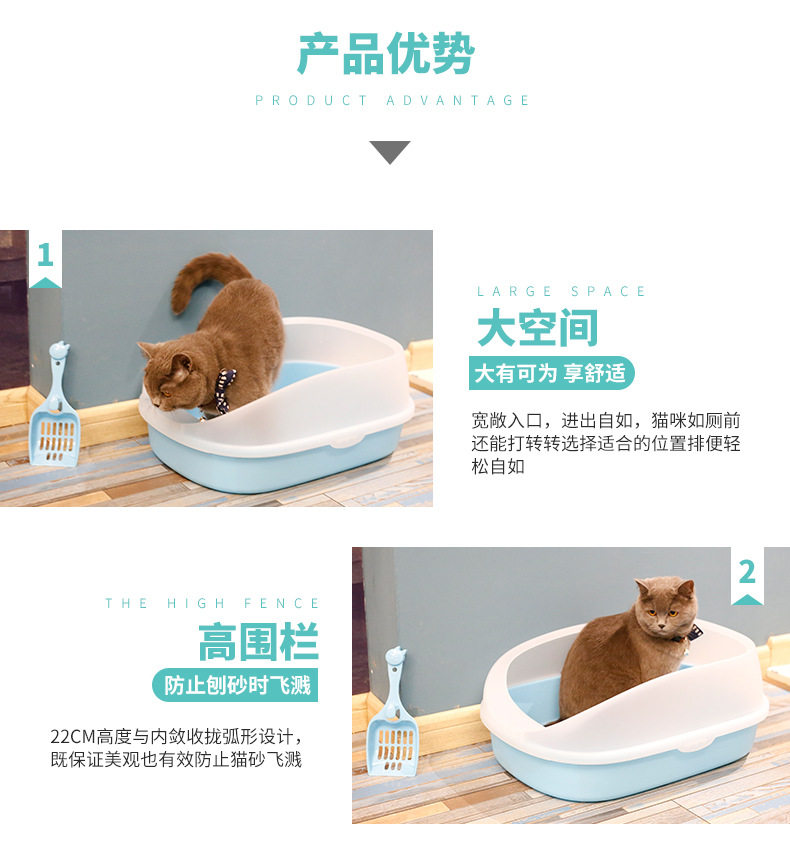 产品优势
PRODUCT ADVANTAGE

1

LARGE SPACE
大空间
大有可为 享舒适

宽敞入口，进出自如，猫咪如厕前还能打转转选择适合的位置排便轻松自如

2

THE HIGH FENCE
高围栏
防止刨砂时飞溅

22CM高度与内敛收拢弧形设计，既保证美观也有效防止猫砂飞溅